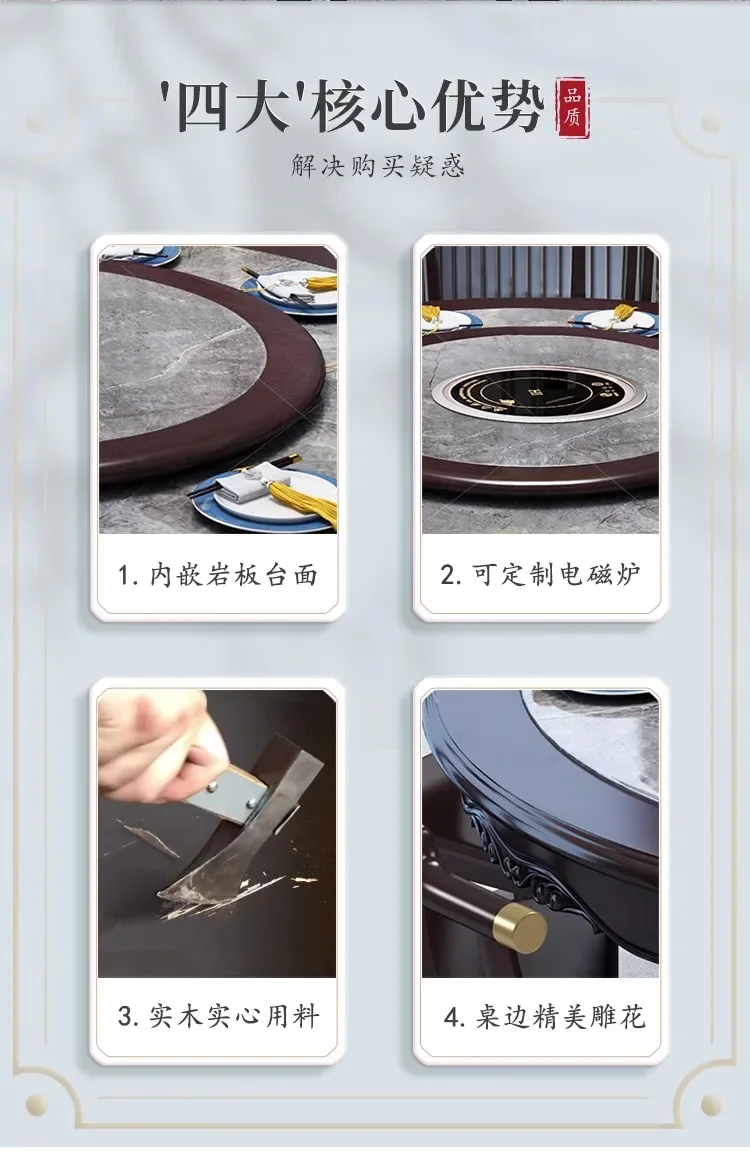 '四大'核心优势 品质

解决购买疑惑

1. 内嵌岩板台面

2. 可定制电磁炉

3. 实木实心用料

4. 桌边精美雕花