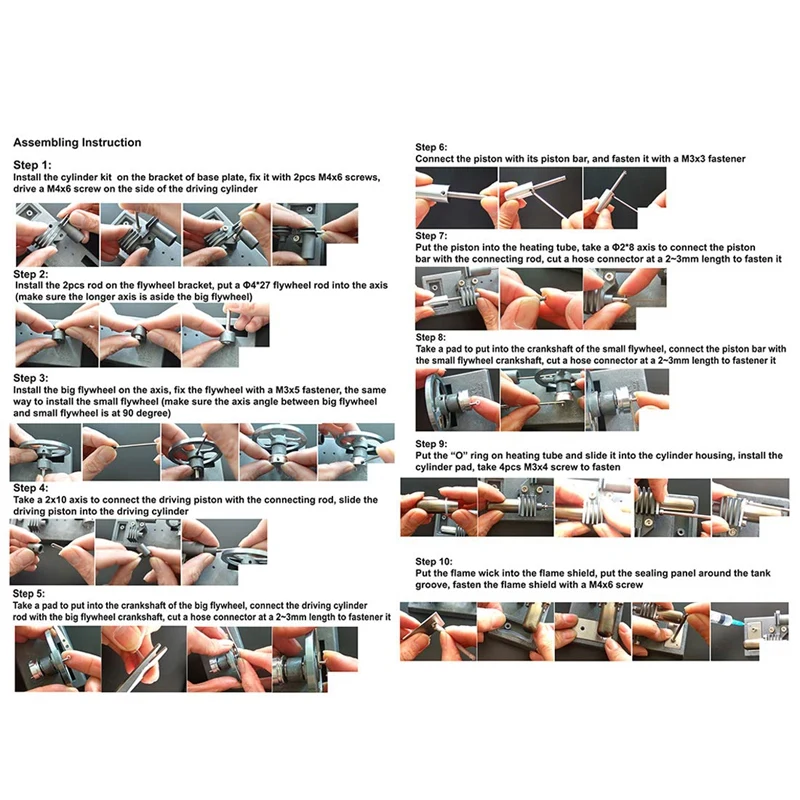 Assembling Instruction

Step 1:
Install the cylinder kit on the bracket of base plate, fix it with 2pcs M4x6 screws, drive a M4x6 screw on the side of the driving cylinder

Step 2:
Install the 2pcs rod on the flywheel bracket, put a Φ4*27 flywheel rod into the axis (make sure the longer axis is aside the big flywheel)

Step 3:
Install the big flywheel on the axis, fix the flywheel with a M3x5 fastener, the same way to install the small flywheel (make sure the axis angle between big flywheel and small flywheel is at 90 degree)

Step 4:
Take a 2x10 axis to connect the driving piston with the connecting rod, slide the driving piston into the driving cylinder

Step 5:
Take a pad to put into the crankshaft of the big flywheel, connect the driving cylinder rod with the big flywheel crankshaft, cut a hose connector at a 2~3mm length to fastener it

Step 6:
Connect the piston with its piston bar, and fasten it with a M3x3 fastener

Step 7:
Put the piston into the heating tube, take a Φ2*8 axis to connect the piston bar with the connecting rod, cut a hose connector at a 2~3mm length to fasten it

Step 8:
Take a pad to put into the crankshaft of the small flywheel, connect the piston bar with the small flywheel crankshaft, cut a hose connector at a 2~3mm length to fastener it

Step 9:
Put the "O" ring on heating tube and slide it into the cylinder housing, install the cylinder pad, take 4pcs M3x4 screw to fasten

Step 10:
Put the flame wick into the flame shield, put the sealing panel around the tank groove, fasten the flame shield with a M4x6 screw