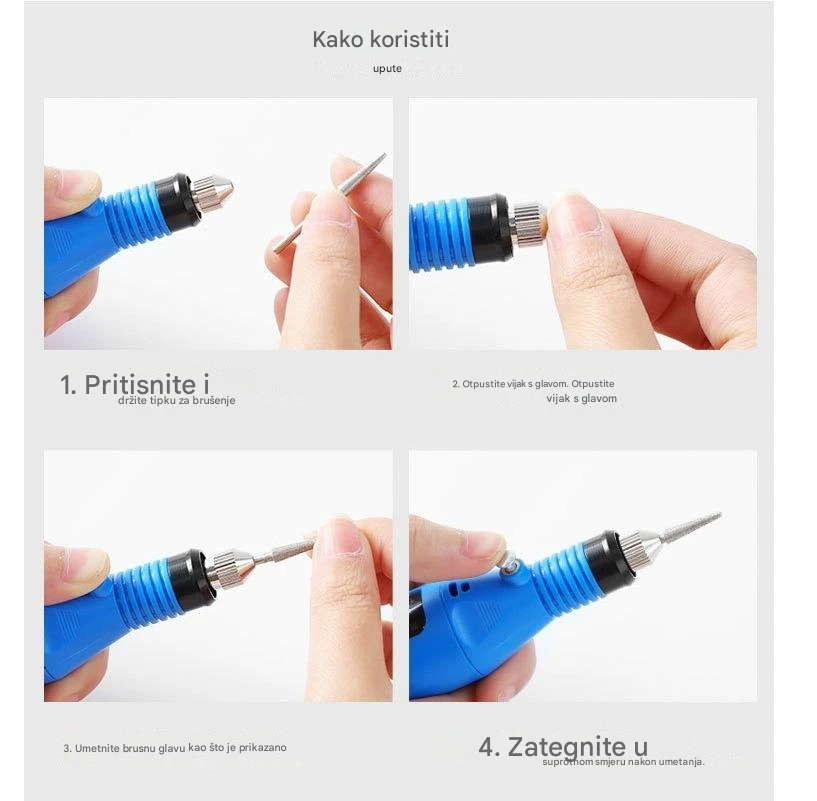 Kako koristiti
upute

1. Pritisnite i
držite tipku za brušenje

2. Otpustite vijak s glavom. Otpustite
vijak s glavom

3. Umetnite brusnu glavu kao što je prikazano

4. Zategnite u
suprotnom smjeru nakon umetanja.