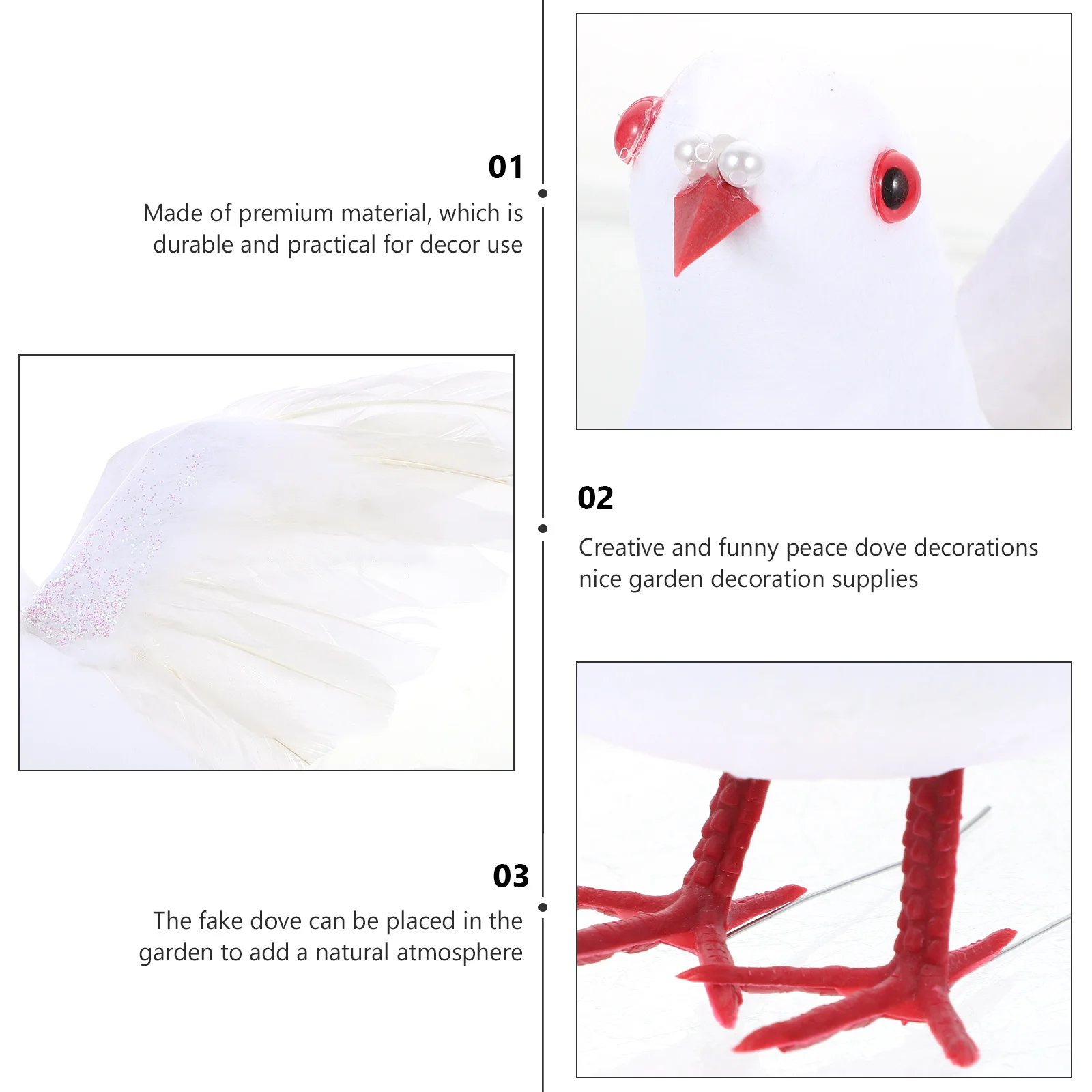 01

Made of premium material, which is durable and practical for decor use

02

Creative and funny peace dove decorations nice garden decoration supplies

03

The fake dove can be placed in the garden to add a natural atmosphere