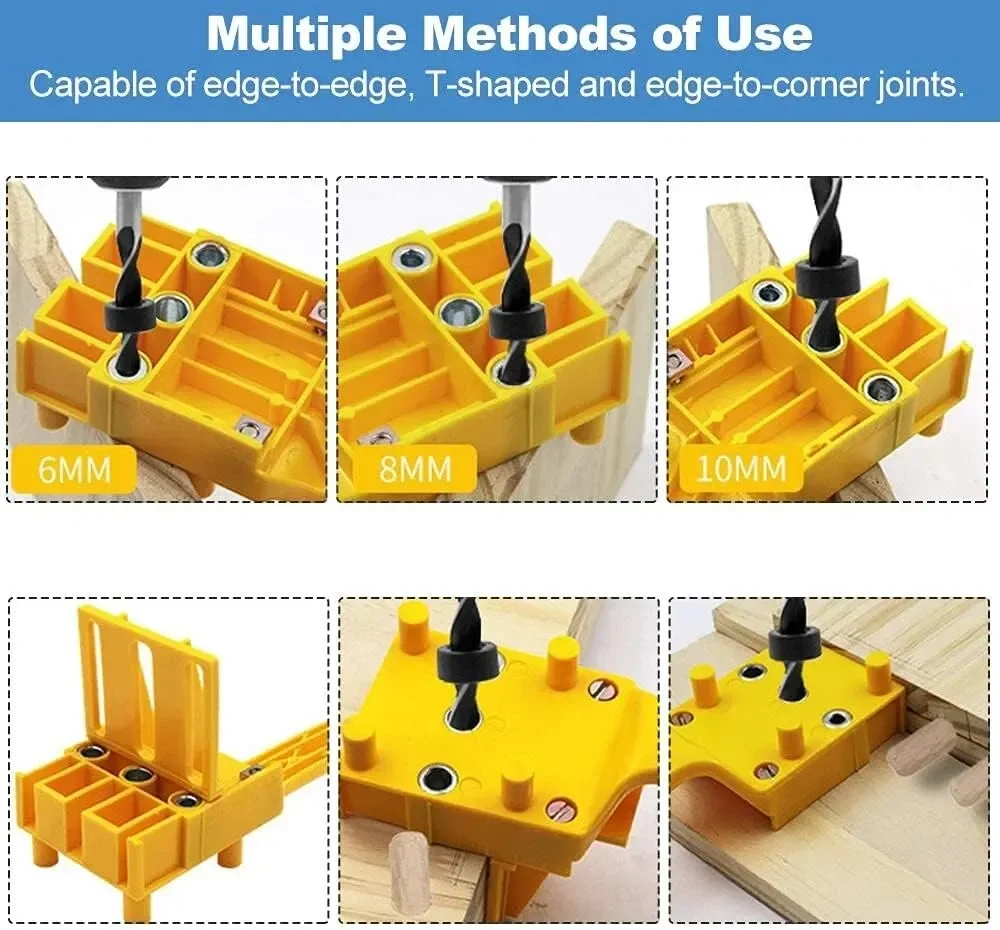 Multiple Methods of Use
Capable of edge-to-edge, T-shaped and edge-to-corner joints.

6MM

8MM

10MM