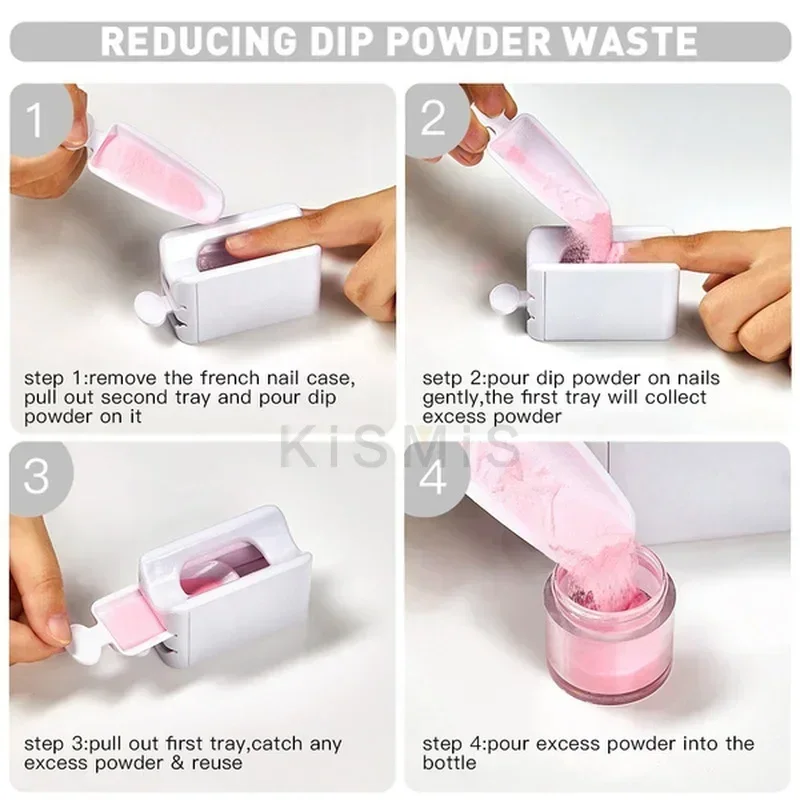 REDUCING DIP POWDER WASTE

1

step 1:remove the french nail case, pull out second tray and pour dip powder on it

2

setp 2:pour dip powder on nails gently,the first tray will collect excess powder

KiSMiS

3

step 3:pull out first tray,catch any excess powder & reuse

4

step 4:pour excess powder into the bottle