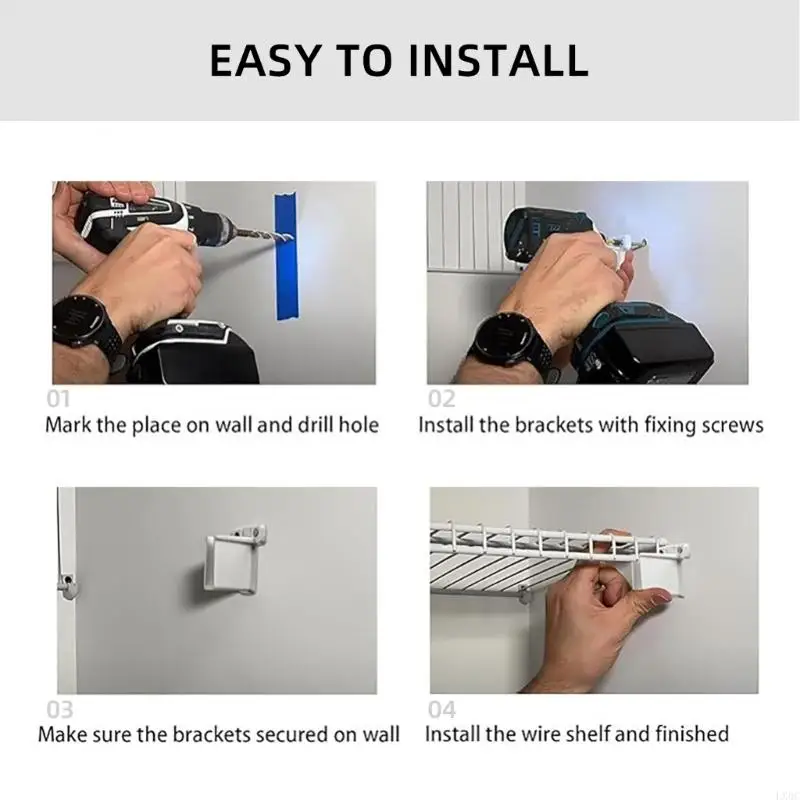 EASY TO INSTALL

01
Mark the place on wall and drill hole

02
Install the brackets with fixing screws

03
Make sure the brackets secured on wall

04
Install the wire shelf and finished