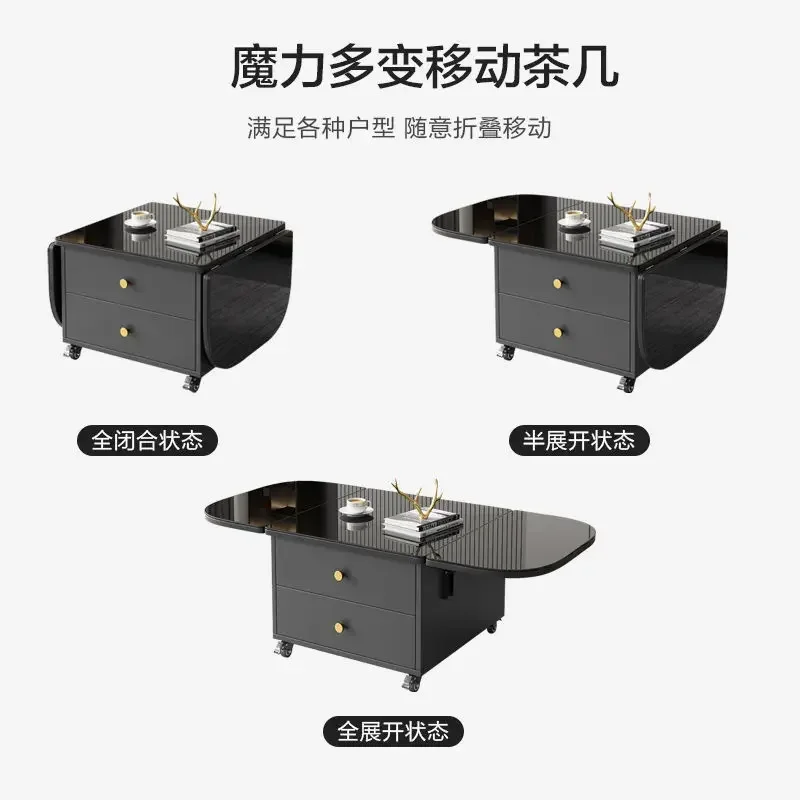 魔力多变移动茶几

满足各种户型 随意折叠移动

全闭合状态

半展开状态

全展开状态