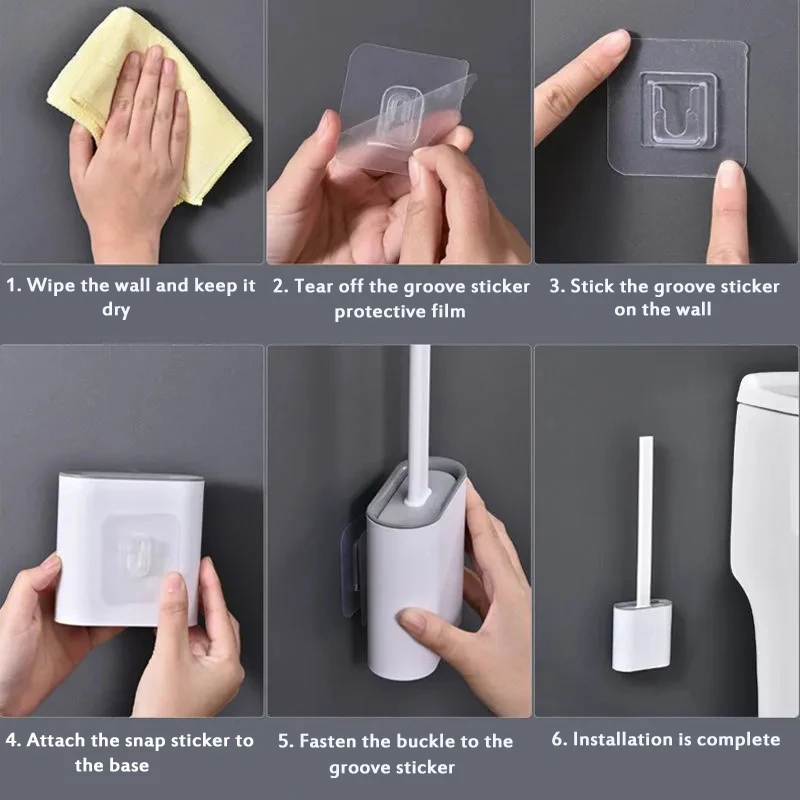 1. Wipe the wall and keep it dry

2. Tear off the groove sticker protective film

3. Stick the groove sticker on the wall

4. Attach the snap sticker to the base

5. Fasten the buckle to the groove sticker

6. Installation is complete