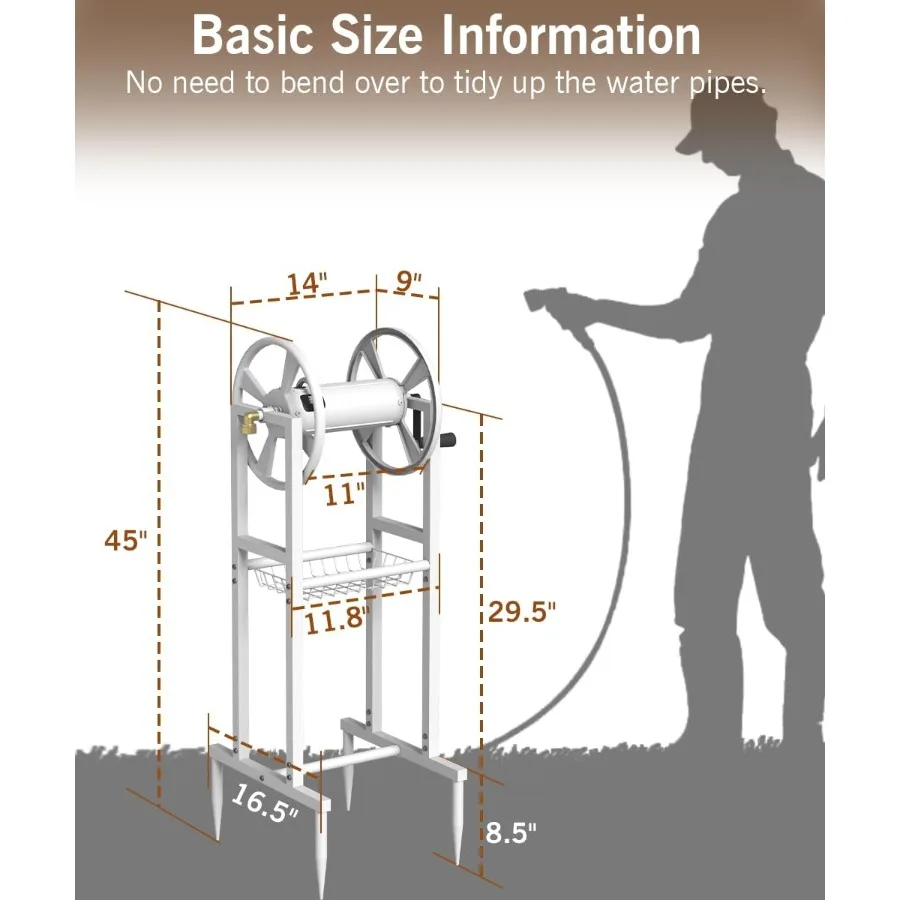 Basic Size Information
No need to bend over to tidy up the water pipes.

14"
9"
11"
45"
11.8"
29.5"
16.5"
8.5"