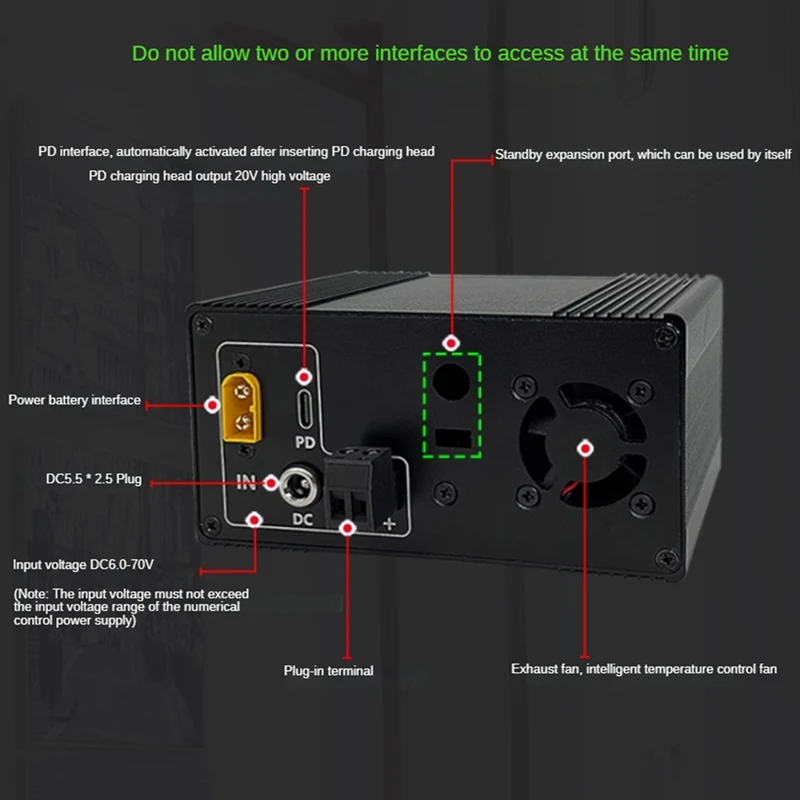 Do not allow two or more interfaces to access at the same time

PD interface, automatically activated after inserting PD charging head

PD charging head output 20V high voltage

Standby expansion port, which can be used by itself

Power battery interface

PD

DC5.5 * 2.5 Plug

IN

DC

+

Input voltage DC6.0-70V

(Note: The input voltage must not exceed the input voltage range of the numerical control power supply)

Plug-in terminal

Exhaust fan, intelligent temperature control fan