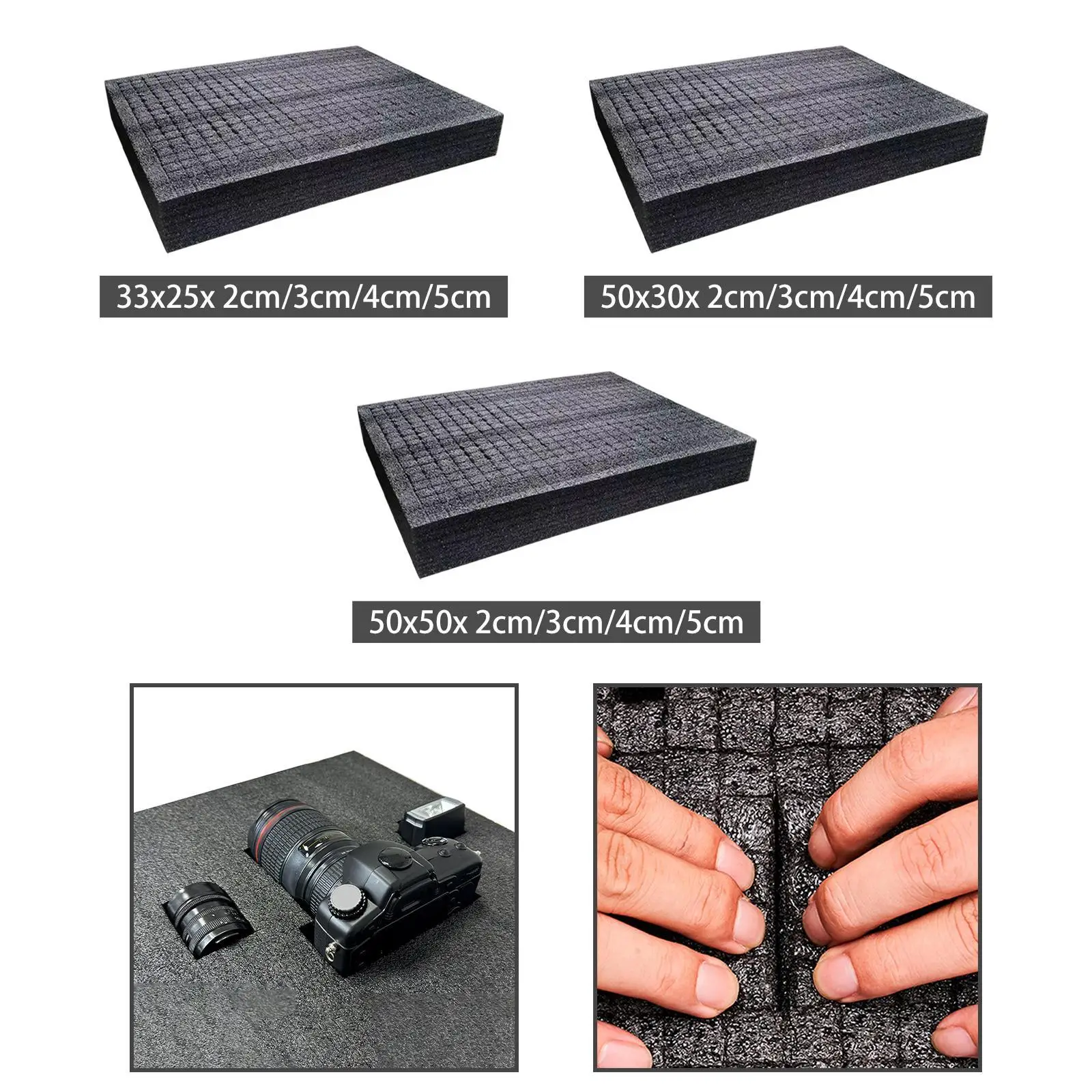 33x25x 2cm/3cm/4cm/5cm

50x30x 2cm/3cm/4cm/5cm

50x50x 2cm/3cm/4cm/5cm