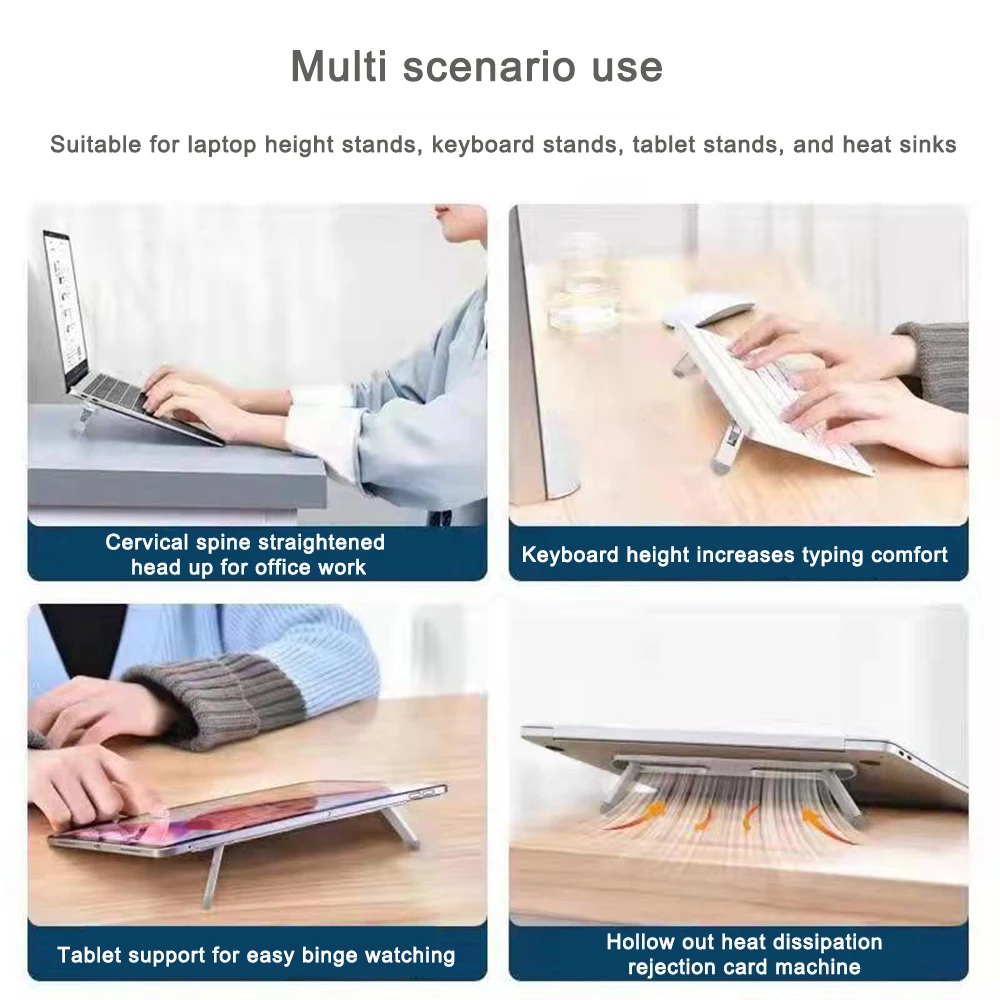 Multi scenario use

Suitable for laptop height stands, keyboard stands, tablet stands, and heat sinks

Cervical spine straightened head up for office work

Keyboard height increases typing comfort

Tablet support for easy binge watching

Hollow out heat dissipation rejection card machine