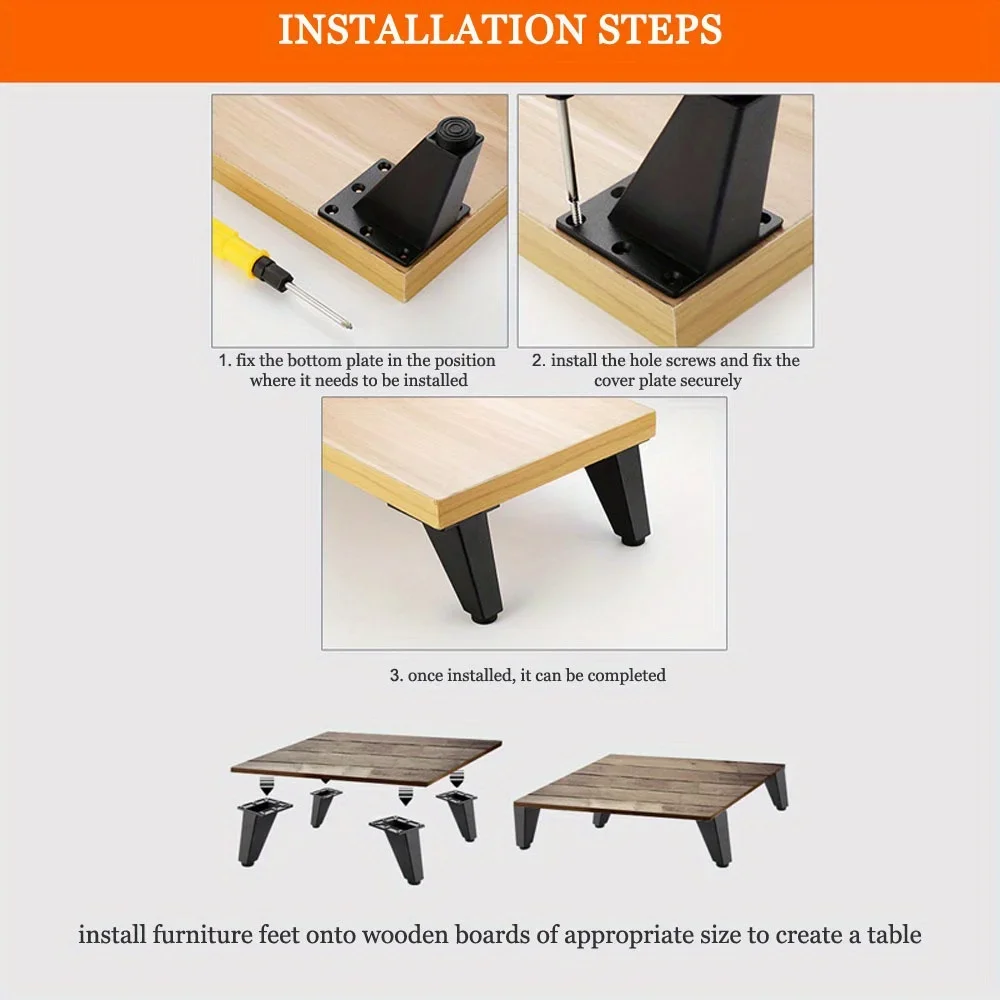 INSTALLATION STEPS

1. fix the bottom plate in the position where it needs to be installed

2. install the hole screws and fix the cover plate securely

3. once installed, it can be completed

install furniture feet onto wooden boards of appropriate size to create a table