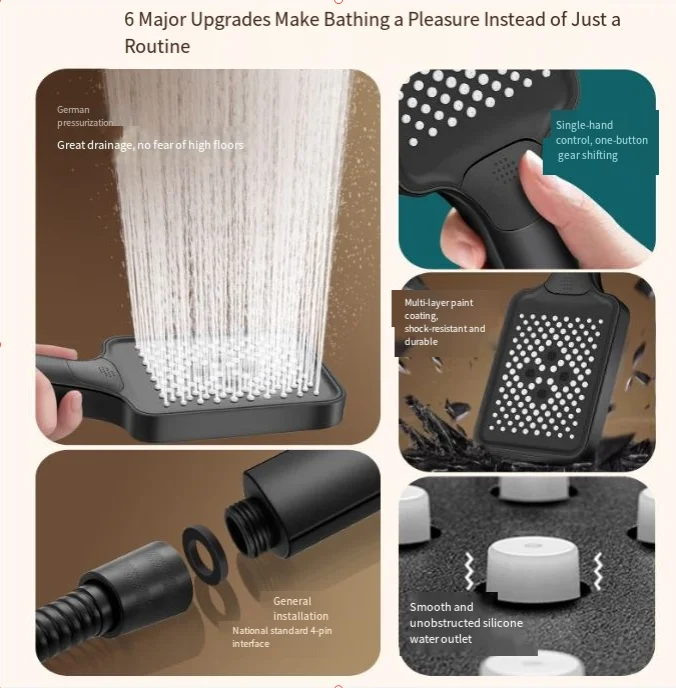 6 Major Upgrades Make Bathing a Pleasure Instead of Just a Routine

German pressurization

Great drainage, no fear of high floors

Single-hand control, one-button gear shifting

Multi-layer paint coating, shock-resistant and durable

General installation

National standard 4-pin interface

Smooth and unobstructed silicone water outlet