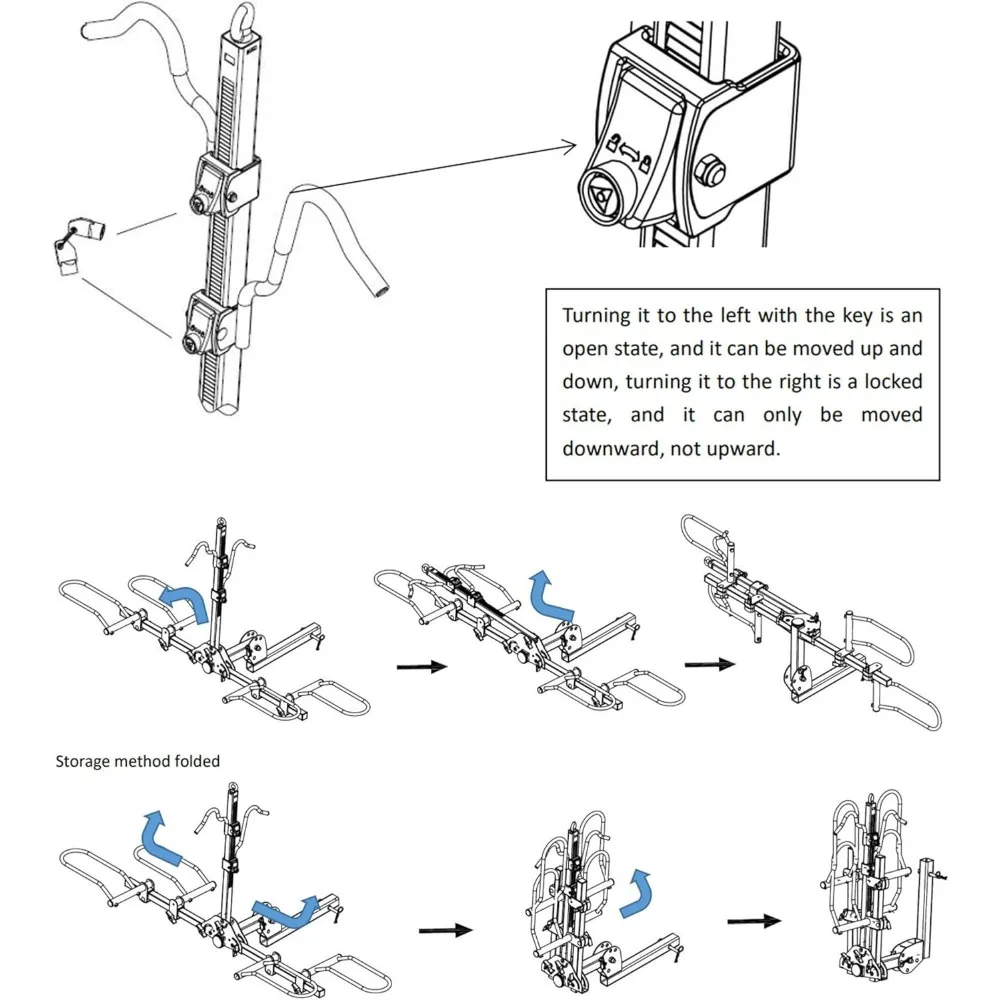 Turning it to the left with the key is an open state, and it can be moved up and down, turning it to the right is a locked state, and it can only be moved downward, not upward.

Storage method folded