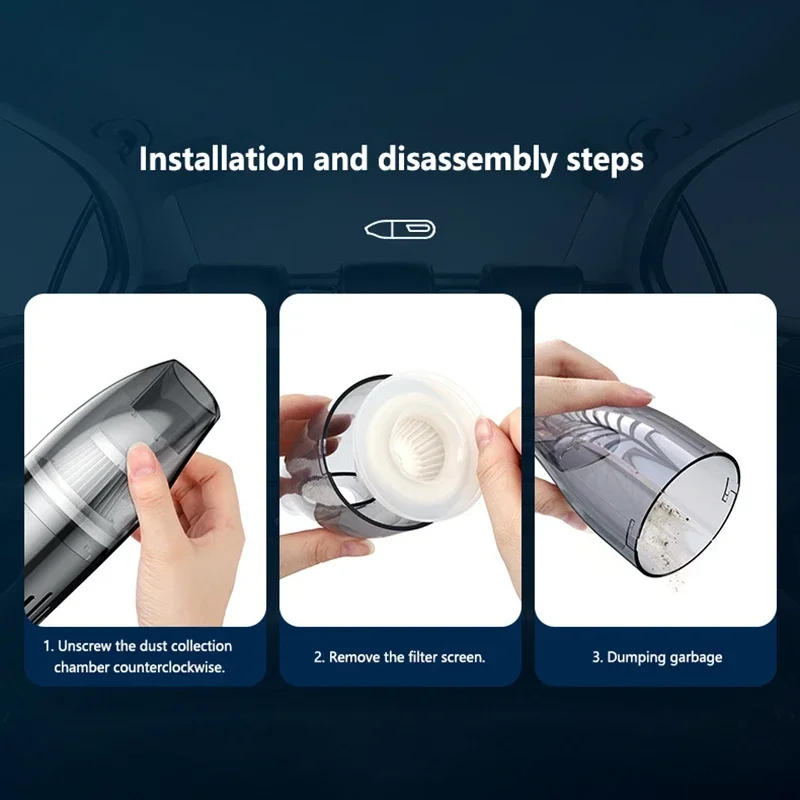 Installation and disassembly steps

1. Unscrew the dust collection chamber counterclockwise.

2. Remove the filter screen.

3. Dumping garbage