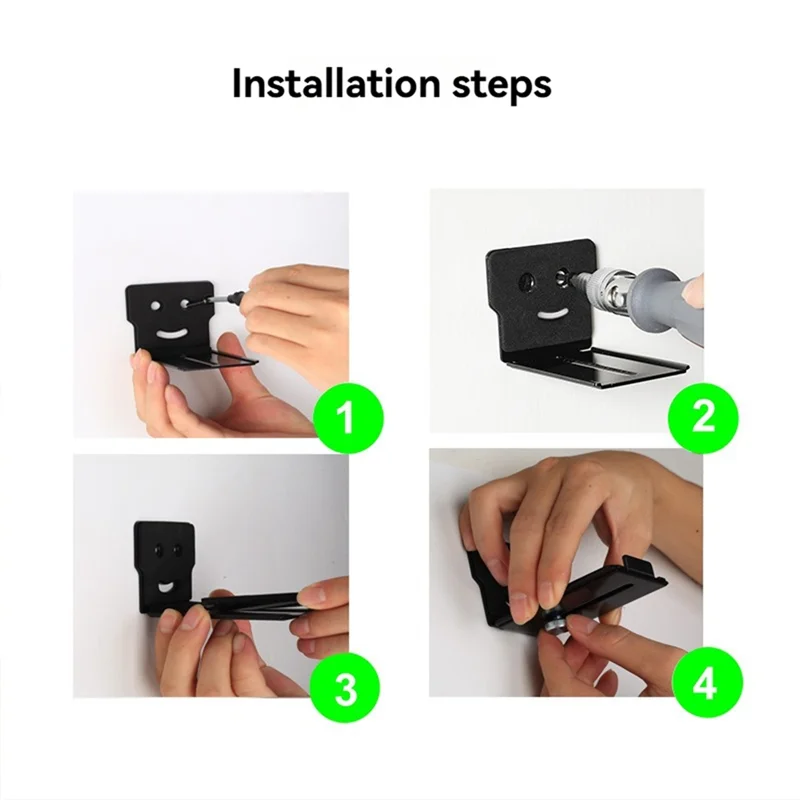 Installation steps

1

2

3

4