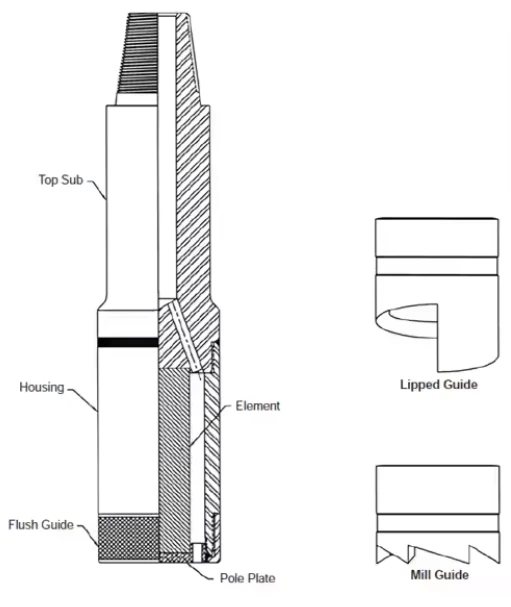 Top Sub

Housing

Element

Flush Guide

Pole Plate

Lipped Guide

Mill Guide