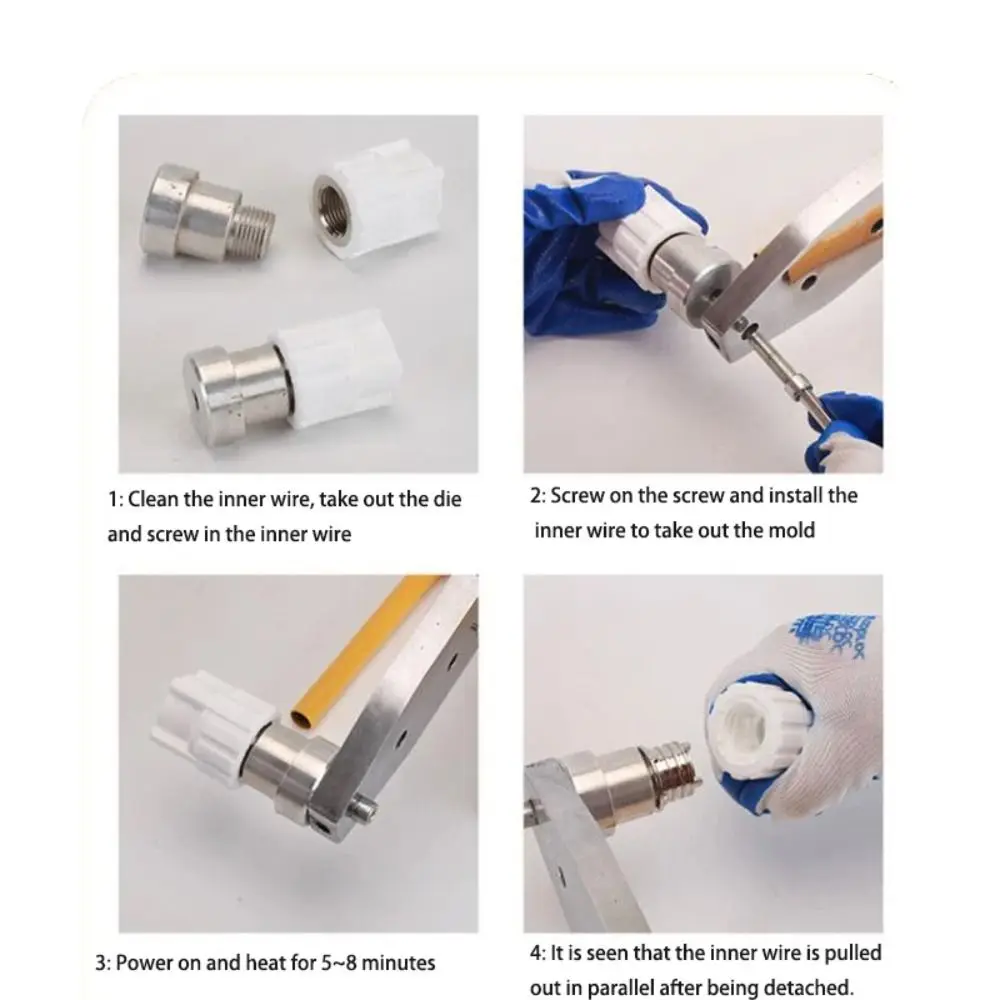 1: Clean the inner wire, take out the die and screw in the inner wire

2: Screw on the screw and install the inner wire to take out the mold

3: Power on and heat for 5~8 minutes

4: It is seen that the inner wire is pulled out in parallel after being detached.