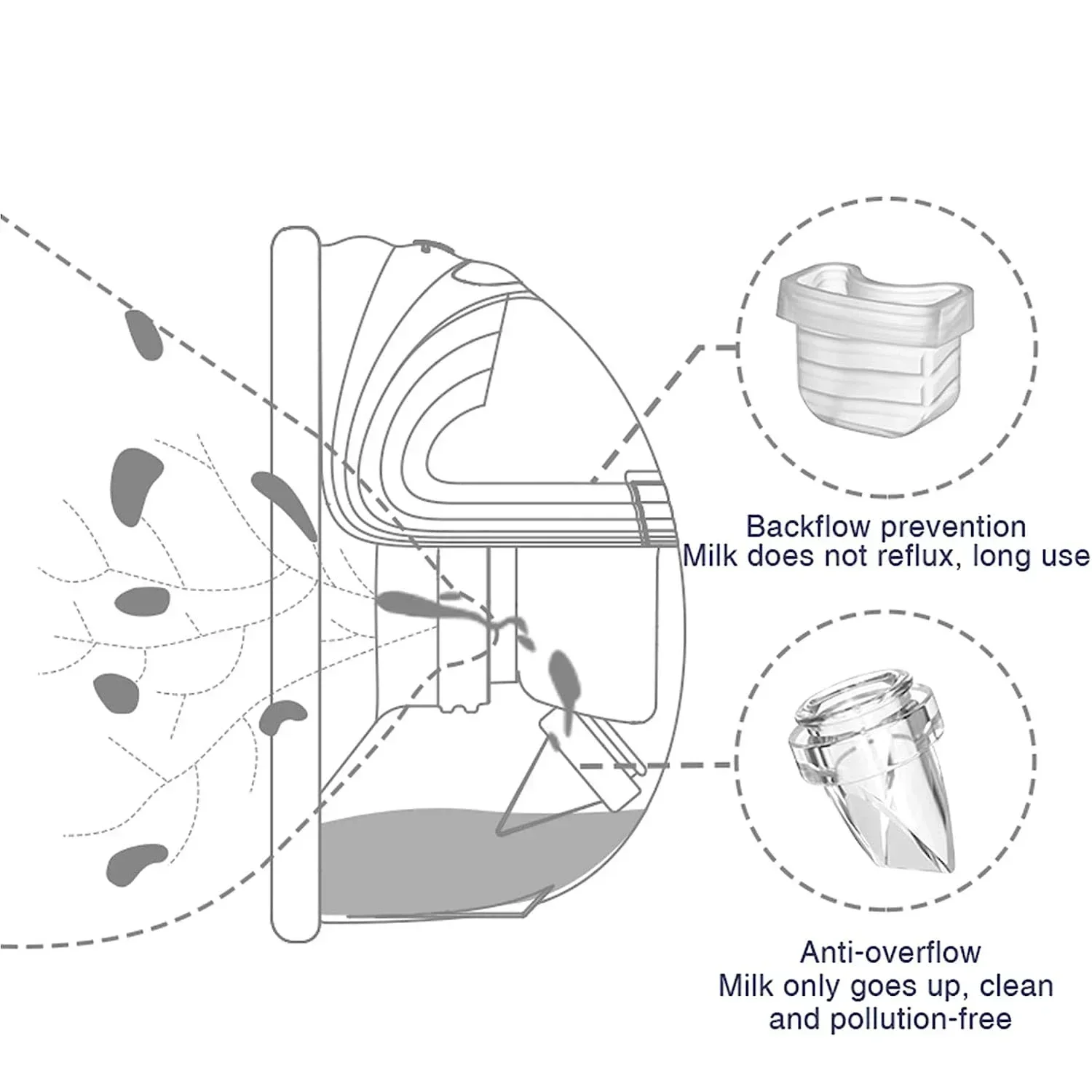 Backflow prevention
Milk does not reflux, long use

Anti-overflow
Milk only goes up, clean and pollution-free