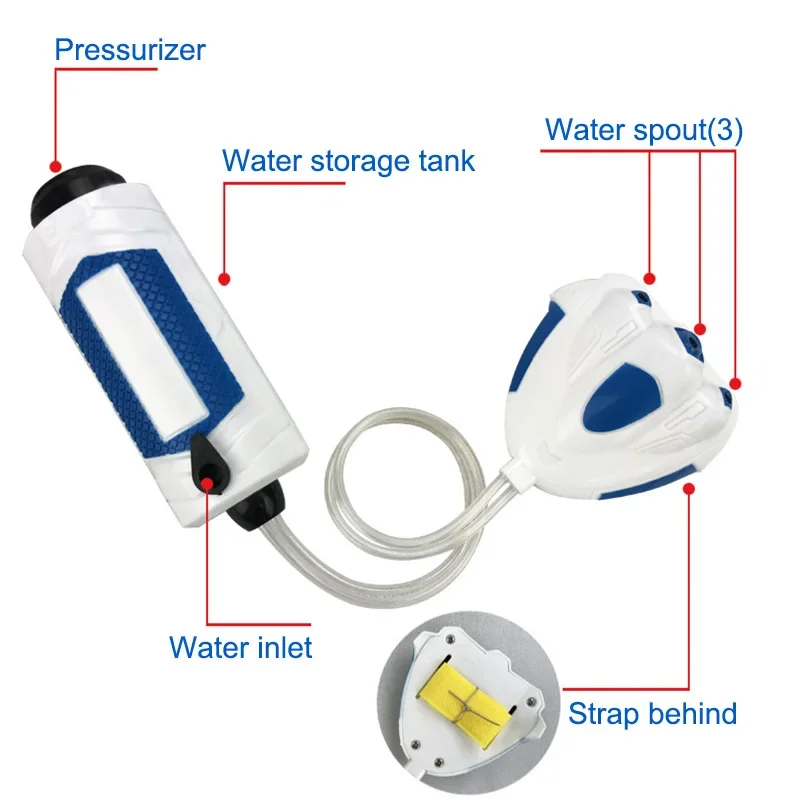 Pressurizer

Water storage tank

Water spout(3)

Water inlet

Strap behind