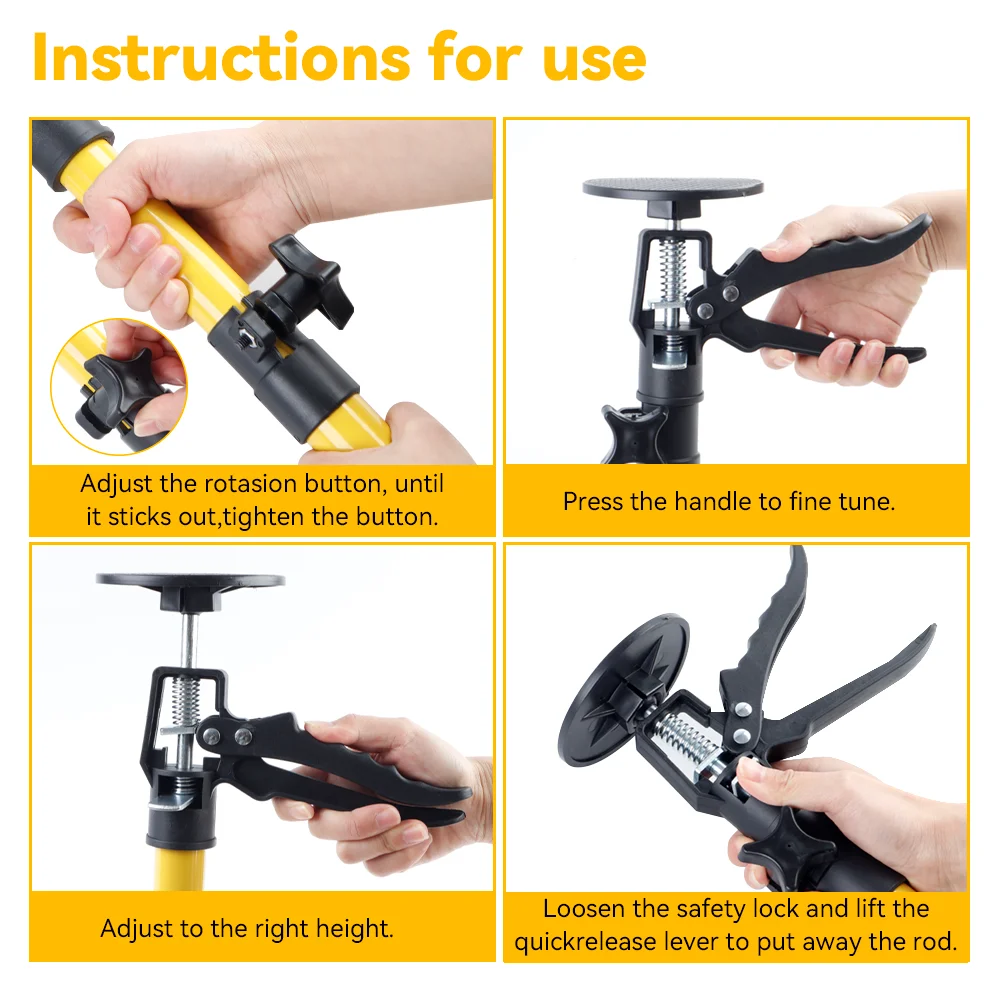 Instructions for use

Adjust the rotasion button, until it sticks out,tighten the button.

Press the handle to fine tune.

Adjust to the right height.

Loosen the safety lock and lift the quickrelease lever to put away the rod.