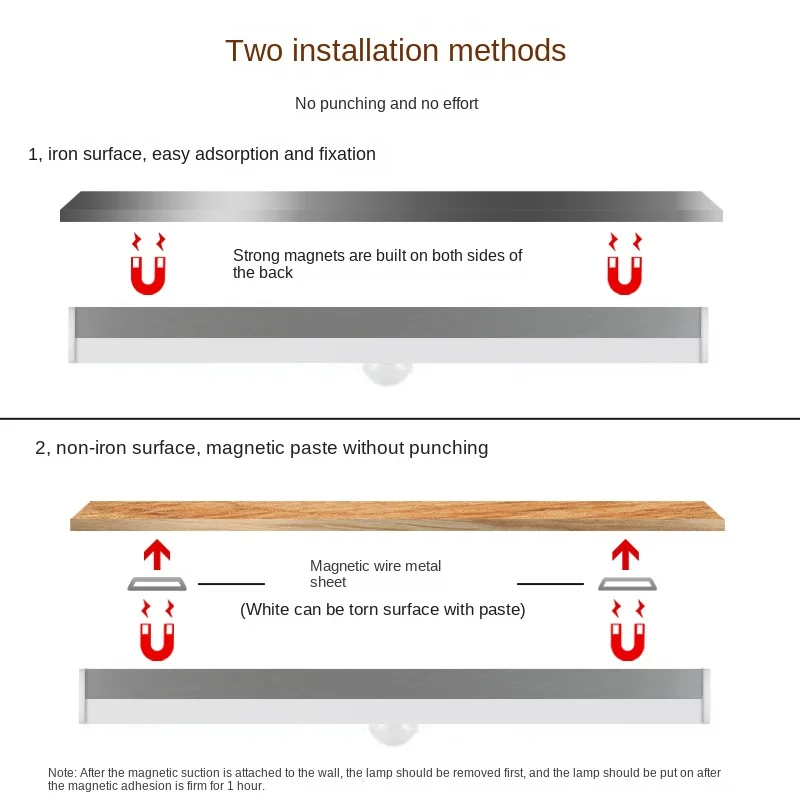 Two installation methods

No punching and no effort

1, iron surface, easy adsorption and fixation

Strong magnets are built on both sides of the back

2, non-iron surface, magnetic paste without punching

Magnetic wire metal sheet

(White can be torn surface with paste)

Note: After the magnetic suction is attached to the wall, the lamp should be removed first, and the lamp should be put on after the magnetic adhesion is firm for 1 hour.