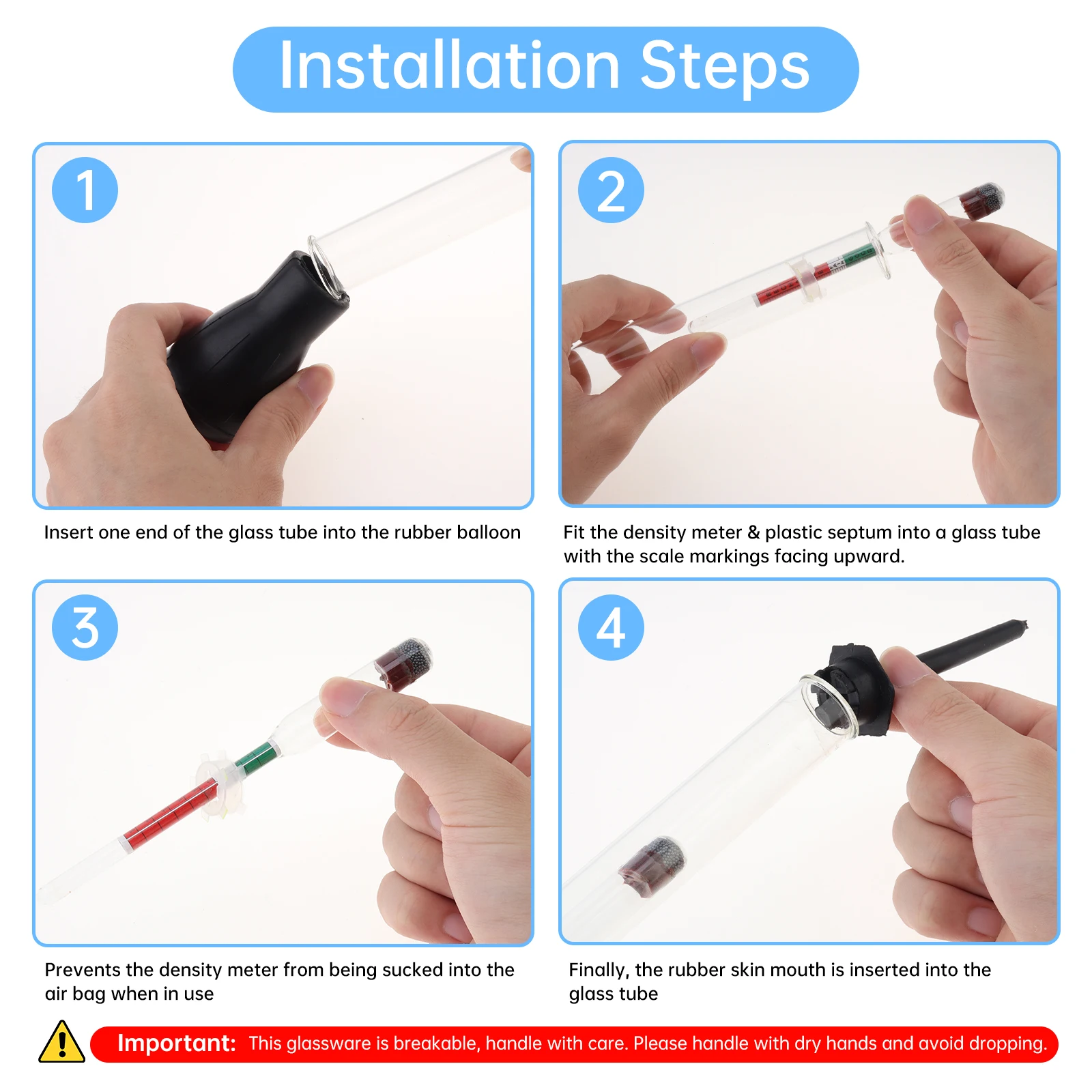 Installation Steps

1

Insert one end of the glass tube into the rubber balloon

2

Fit the density meter & plastic septum into a glass tube with the scale markings facing upward.

3

Prevents the density meter from being sucked into the air bag when in use

4

Finally, the rubber skin mouth is inserted into the glass tube

Important: This glassware is breakable, handle with care. Please handle with dry hands and avoid dropping.