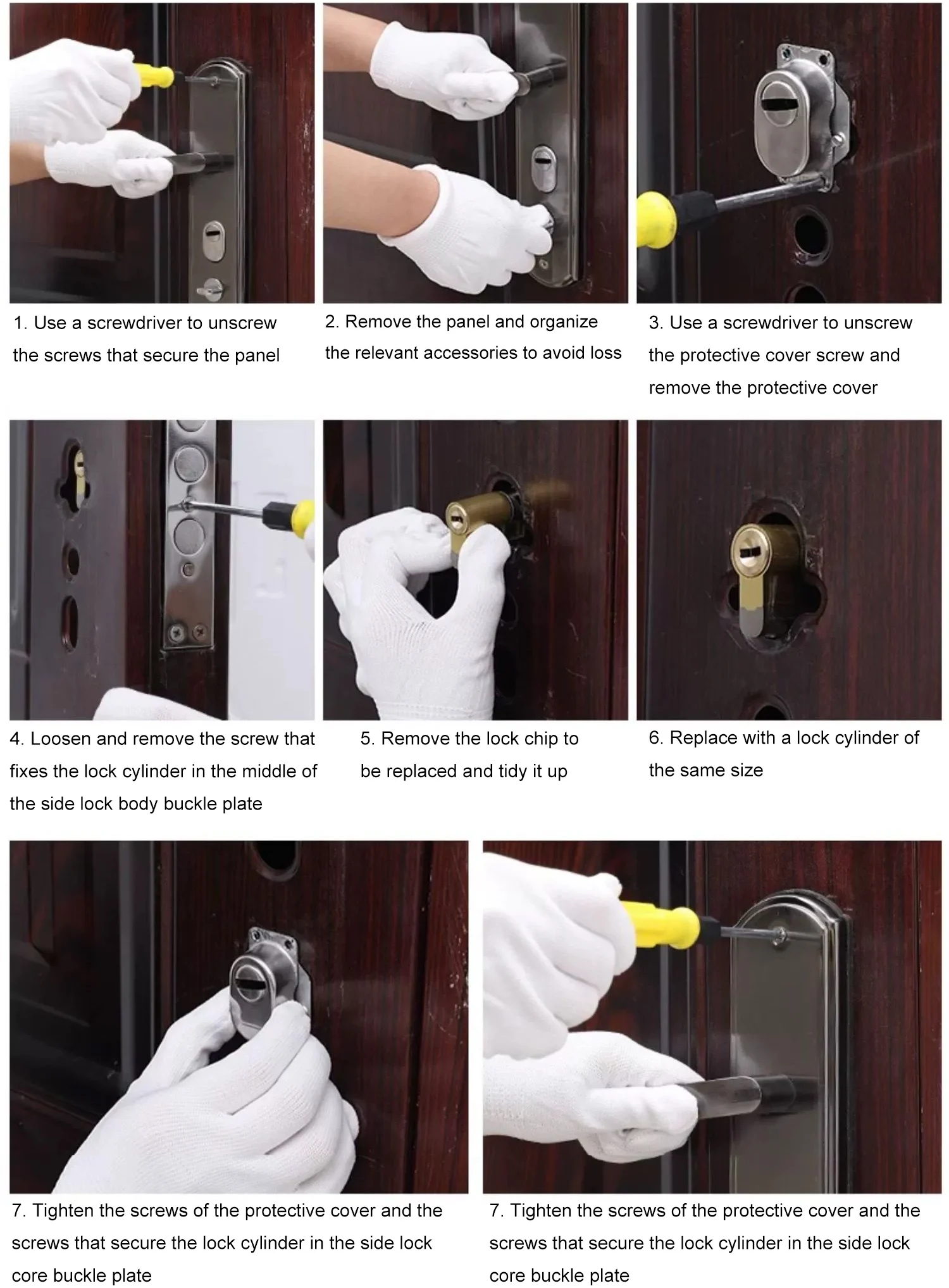 1. Use a screwdriver to unscrew the screws that secure the panel

2. Remove the panel and organize the relevant accessories to avoid loss

3. Use a screwdriver to unscrew the protective cover screw and remove the protective cover

4. Loosen and remove the screw that fixes the lock cylinder in the middle of the side lock body buckle plate

5. Remove the lock chip to be replaced and tidy it up

6. Replace with a lock cylinder of the same size

7. Tighten the screws of the protective cover and the screws that secure the lock cylinder in the side lock core buckle plate

7. Tighten the screws of the protective cover and the screws that secure the lock cylinder in the side lock core buckle plate