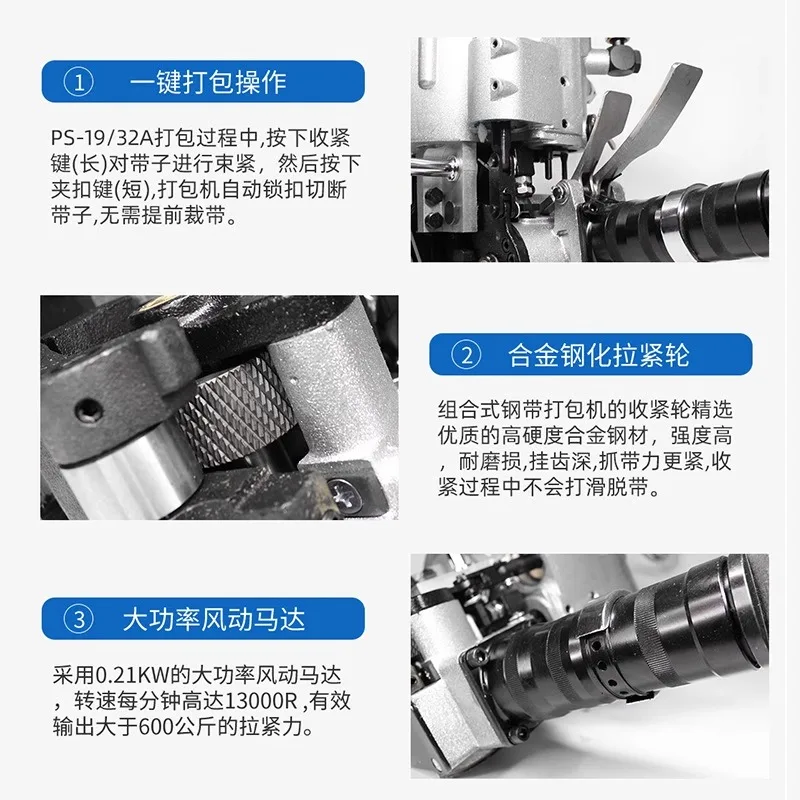 ① 一键打包操作

PS-19/32A打包过程中,按下收紧键(长)对带子进行束紧，然后按下夹扣键(短),打包机自动锁扣切断带子,无需提前裁带。

② 合金钢化拉紧轮

组合式钢带打包机的收紧轮精选优质的高硬度合金钢材，强度高，耐磨损,挂齿深,抓带力更紧,收紧过程中不会打滑脱带。

③ 大功率风动马达

采用0.21KW的大功率风动马达，转速每分钟高达13000R ,有效输出大于600公斤的拉紧力。