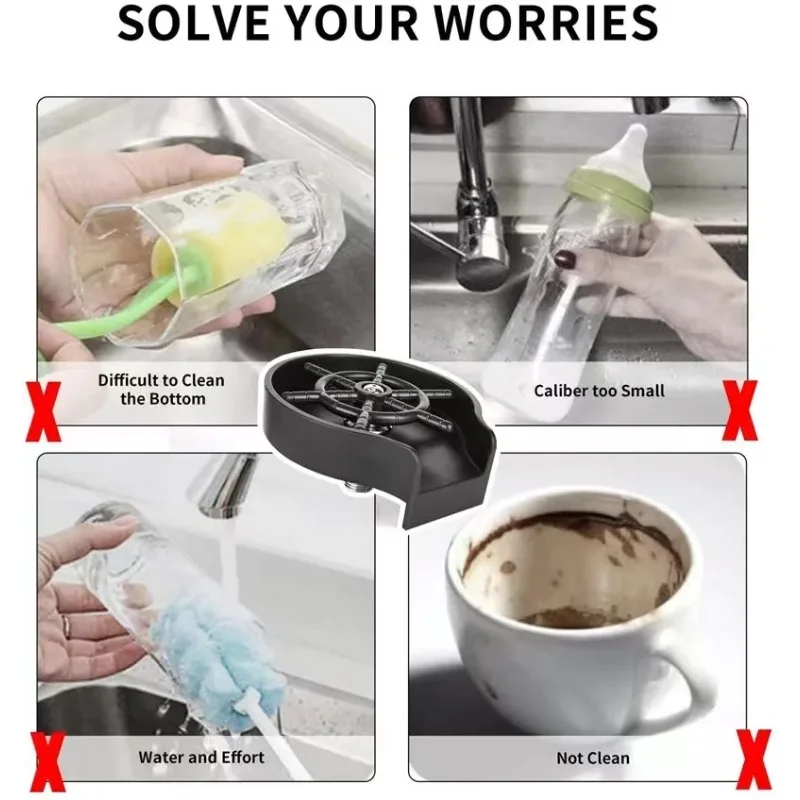 SOLVE YOUR WORRIES

X
Difficult to Clean the Bottom

Caliber too Small
X

X
Water and Effort

Not Clean
X