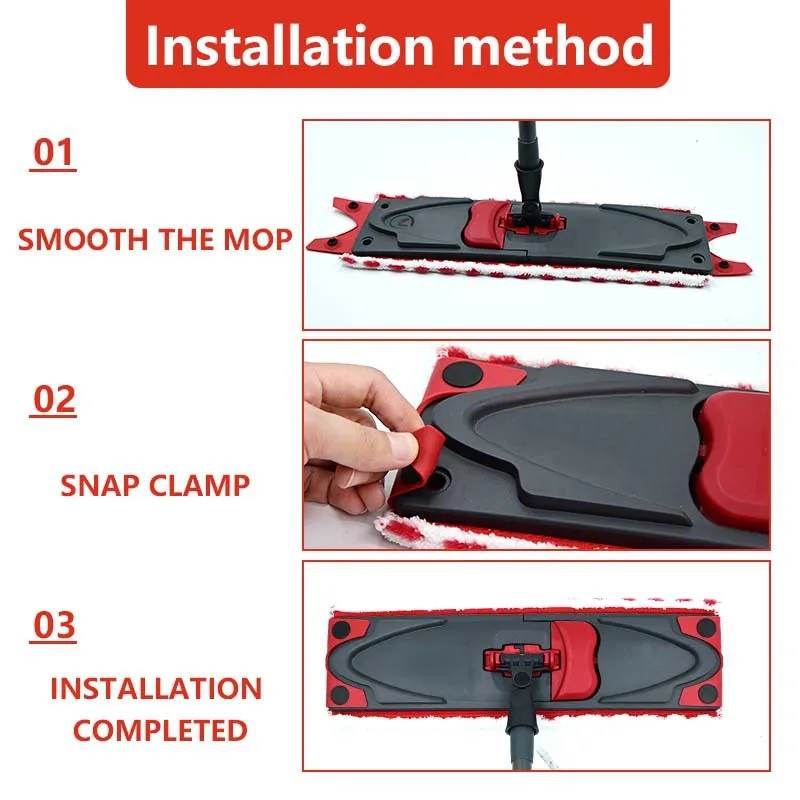 Installation method

01

SMOOTH THE MOP

02

SNAP CLAMP

03

INSTALLATION COMPLETED