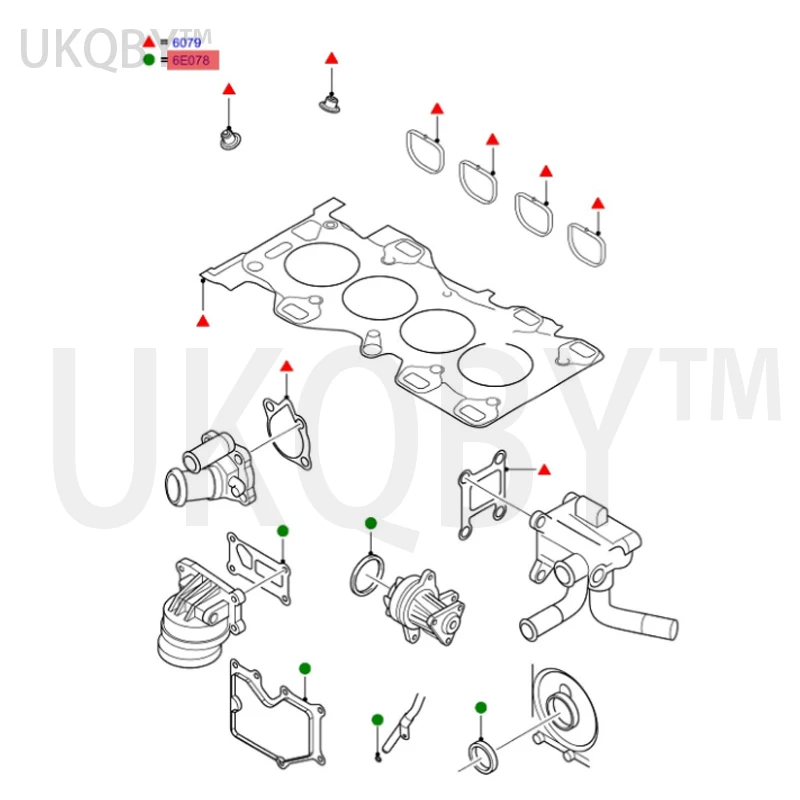 UKQBY™

= 6079
= 6E078

UKQBY™