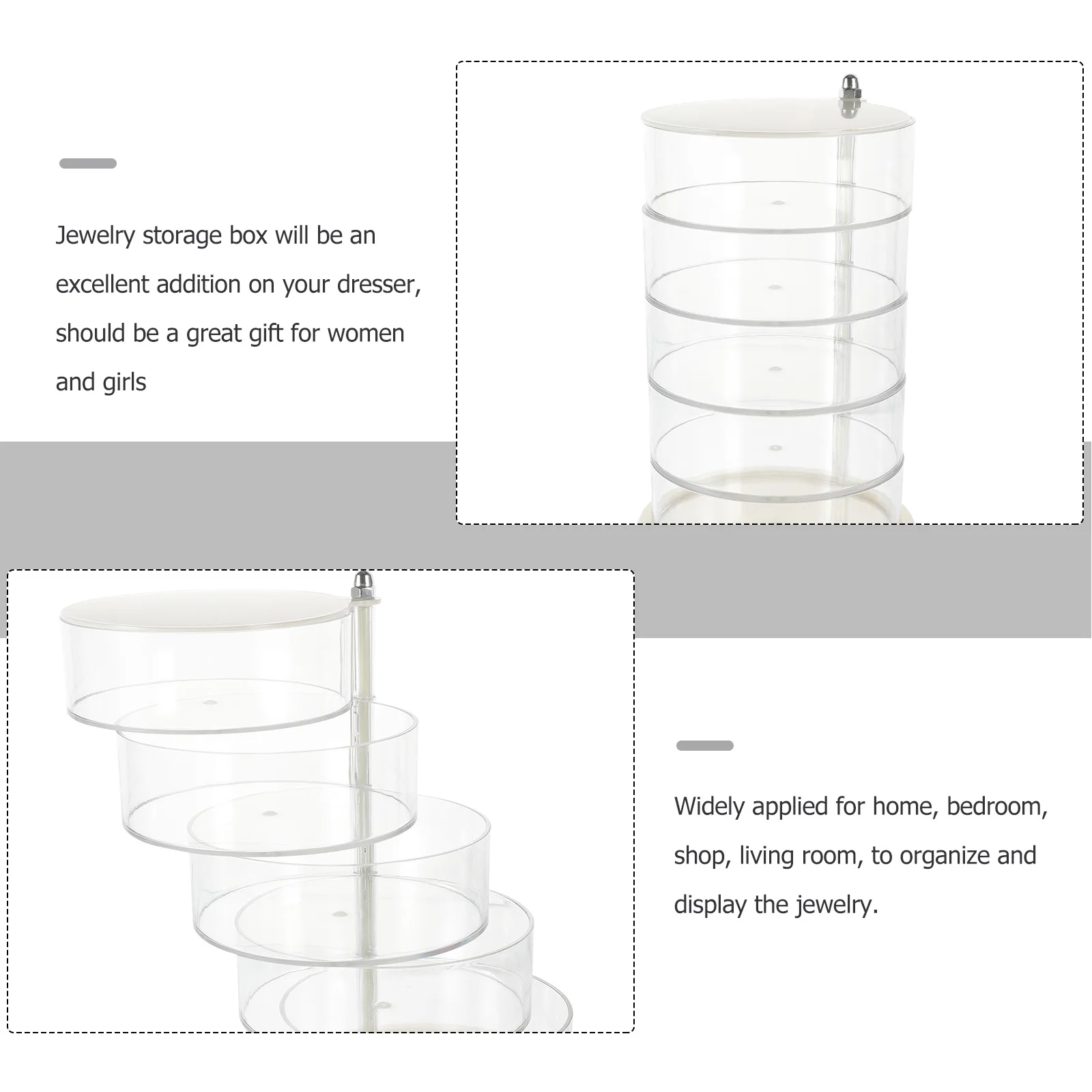 Jewelry storage box will be an excellent addition on your dresser, should be a great gift for women and girls

Widely applied for home, bedroom, shop, living room, to organize and display the jewelry.