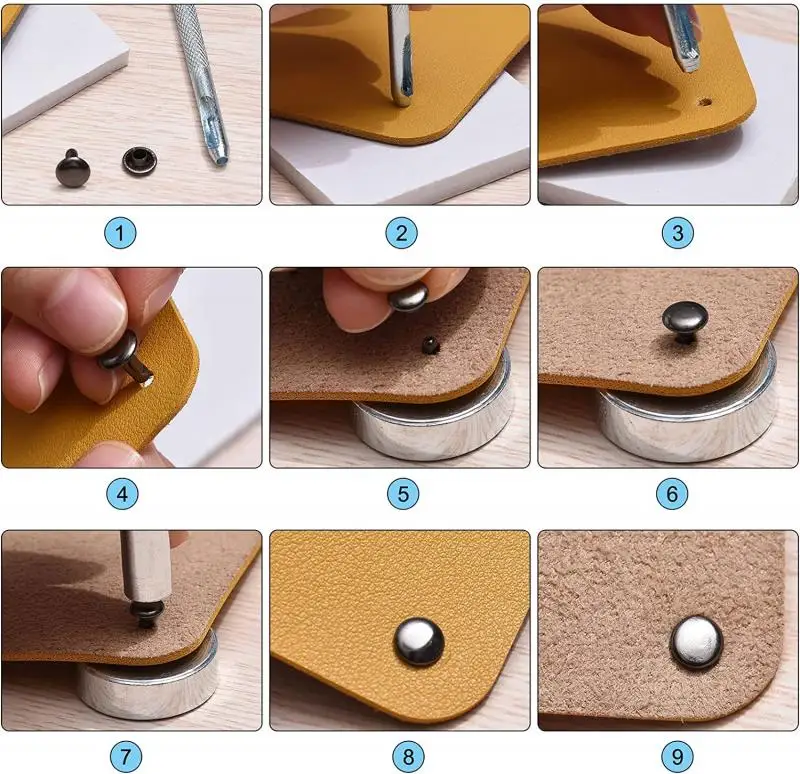 1

2

3

4

5

6

7

8

9