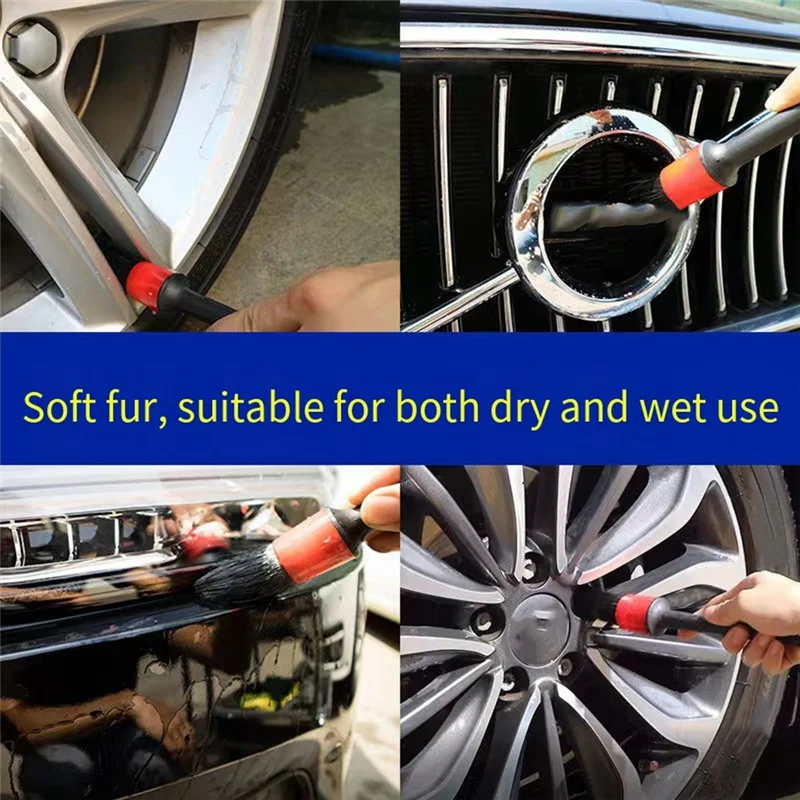 Soft fur, suitable for both dry and wet use