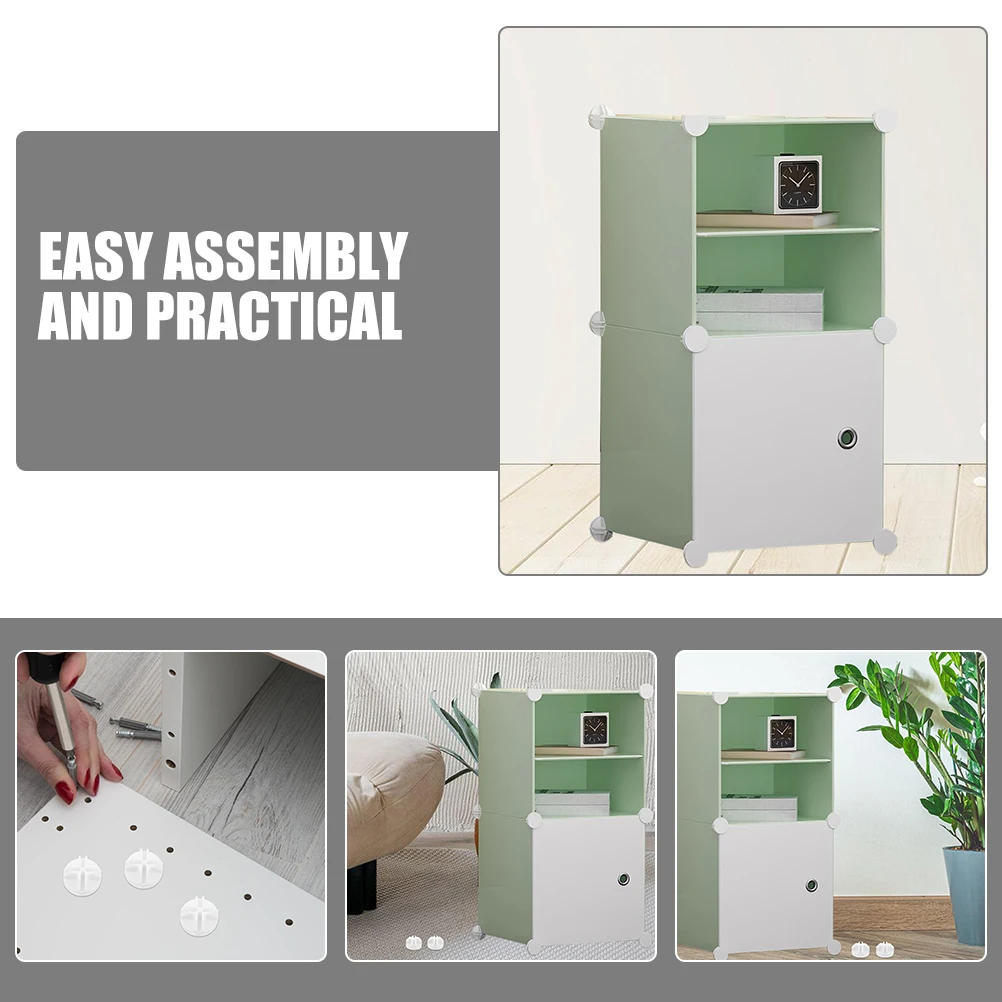 EASY ASSEMBLY AND PRACTICAL