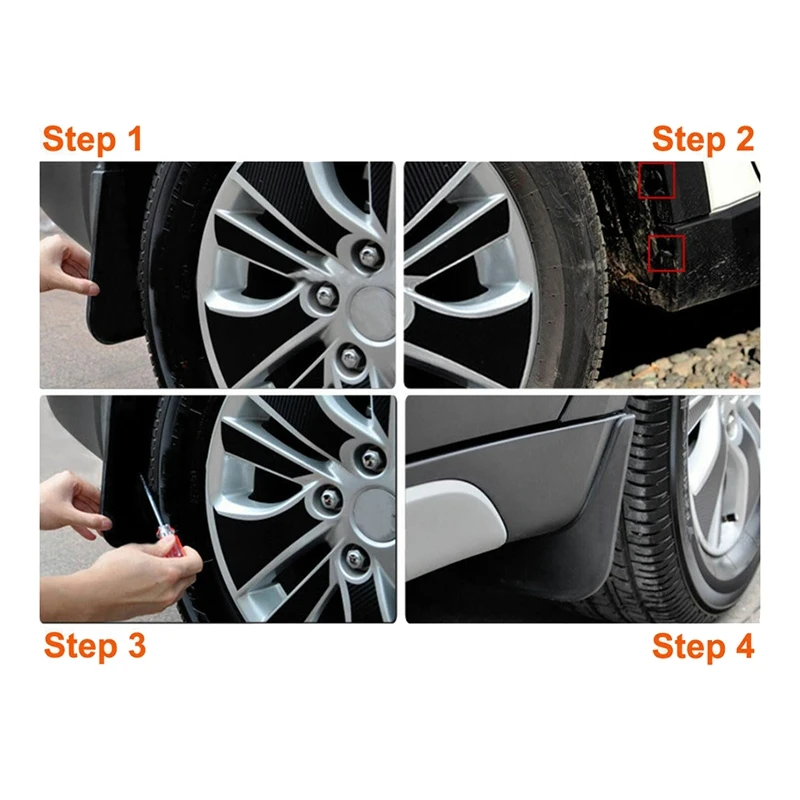 Step 1

Step 2

Step 3

Step 4