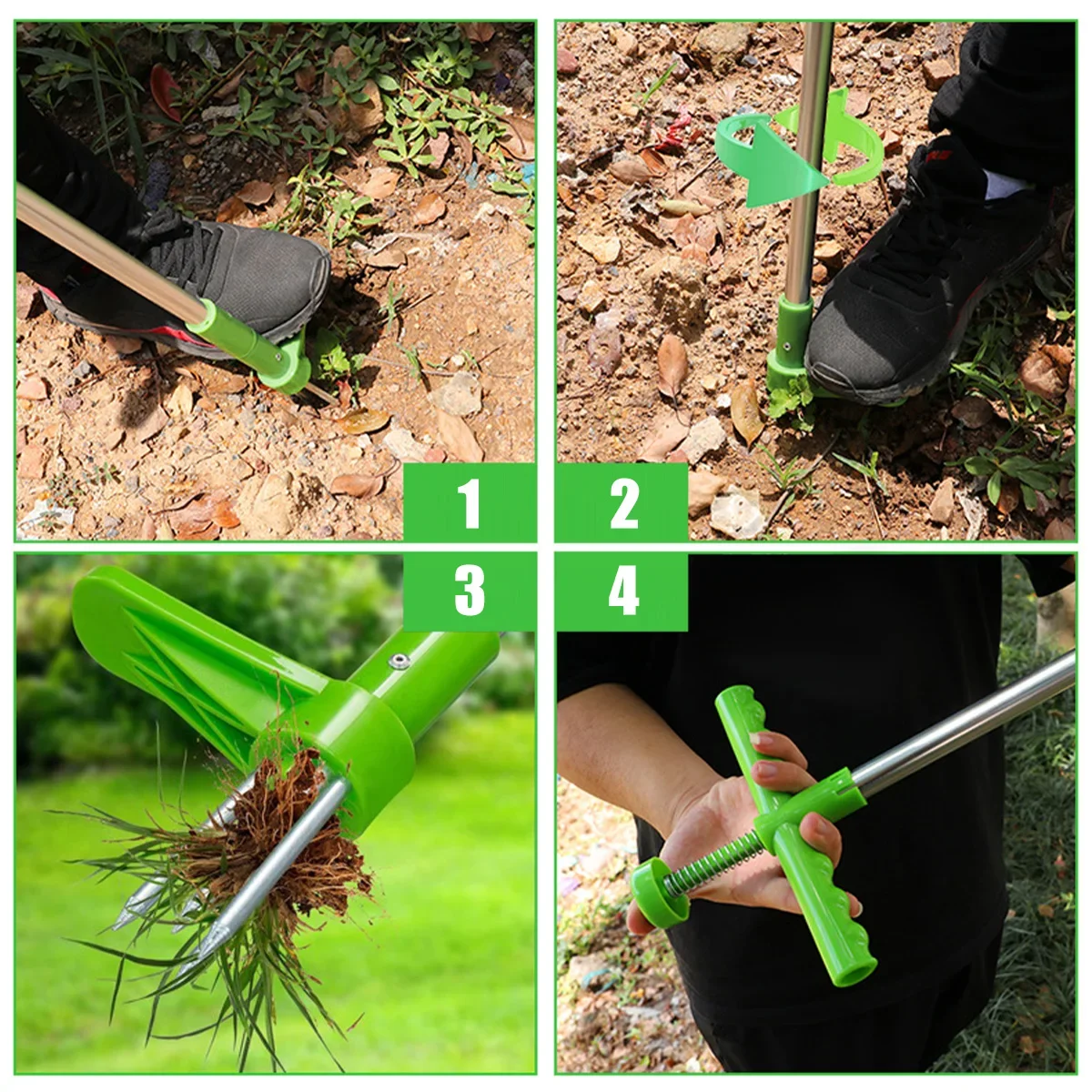 1
2
3
4