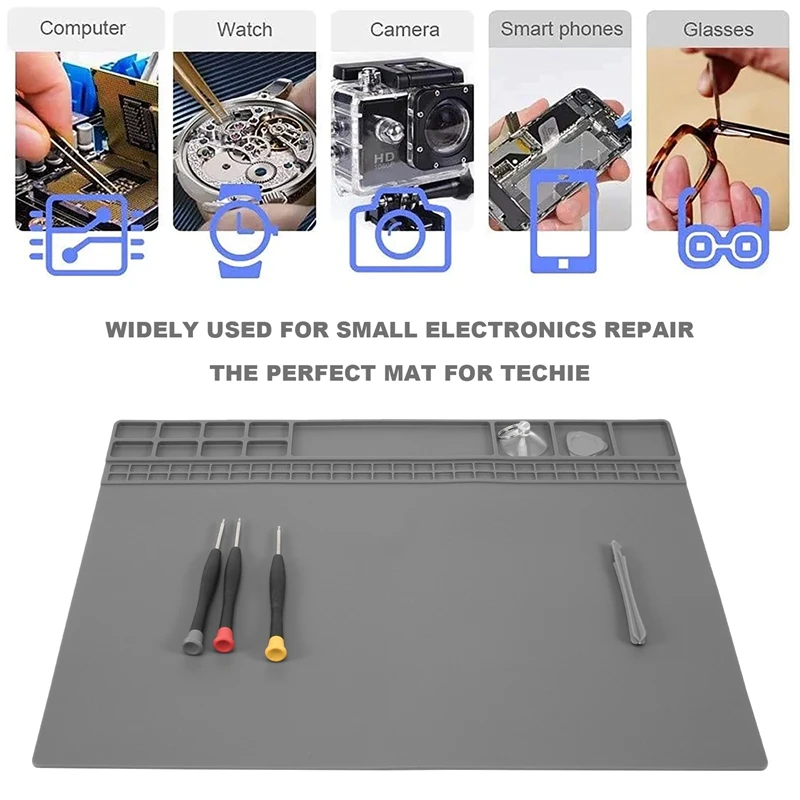 Computer

Watch

Camera

Smart phones

Glasses

HD

WIDELY USED FOR SMALL ELECTRONICS REPAIR

THE PERFECT MAT FOR TECHIE