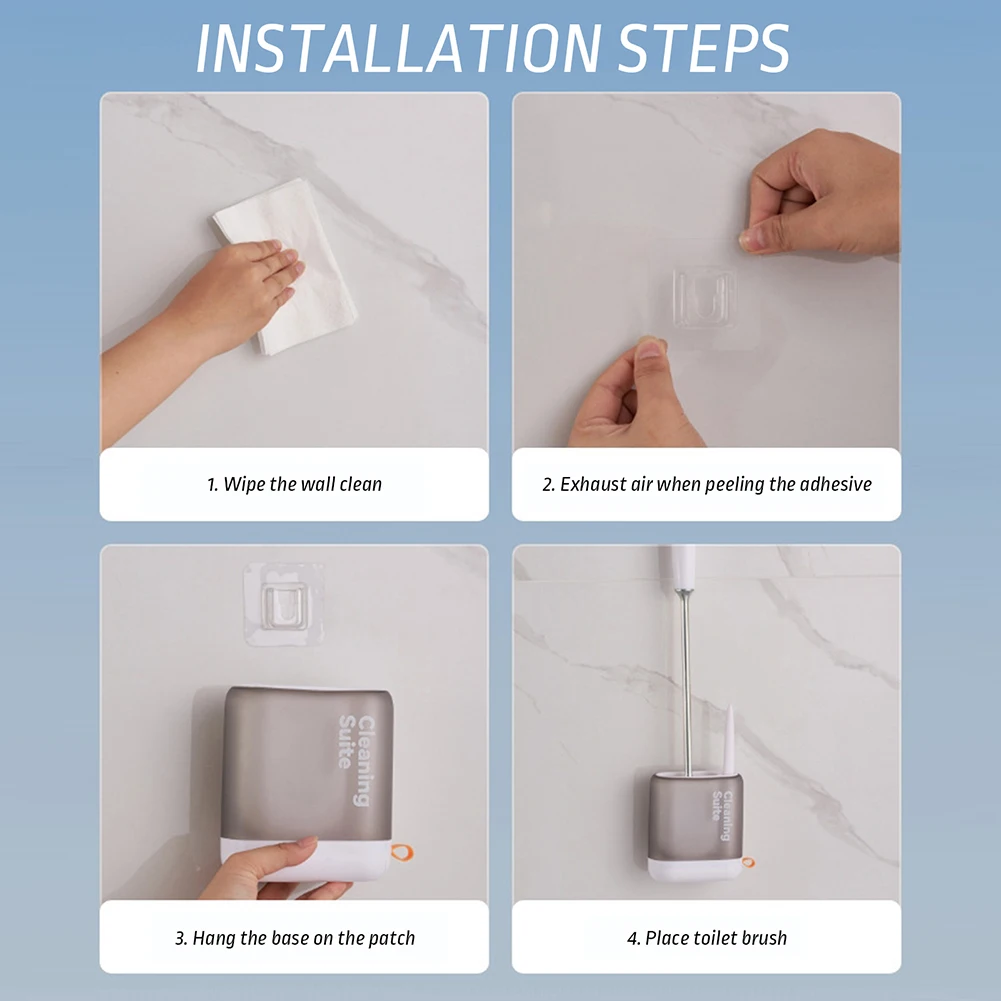 INSTALLATION STEPS

1. Wipe the wall clean

2. Exhaust air when peeling the adhesive

Cleaning Suite

3. Hang the base on the patch

Cleaning Suite

4. Place toilet brush