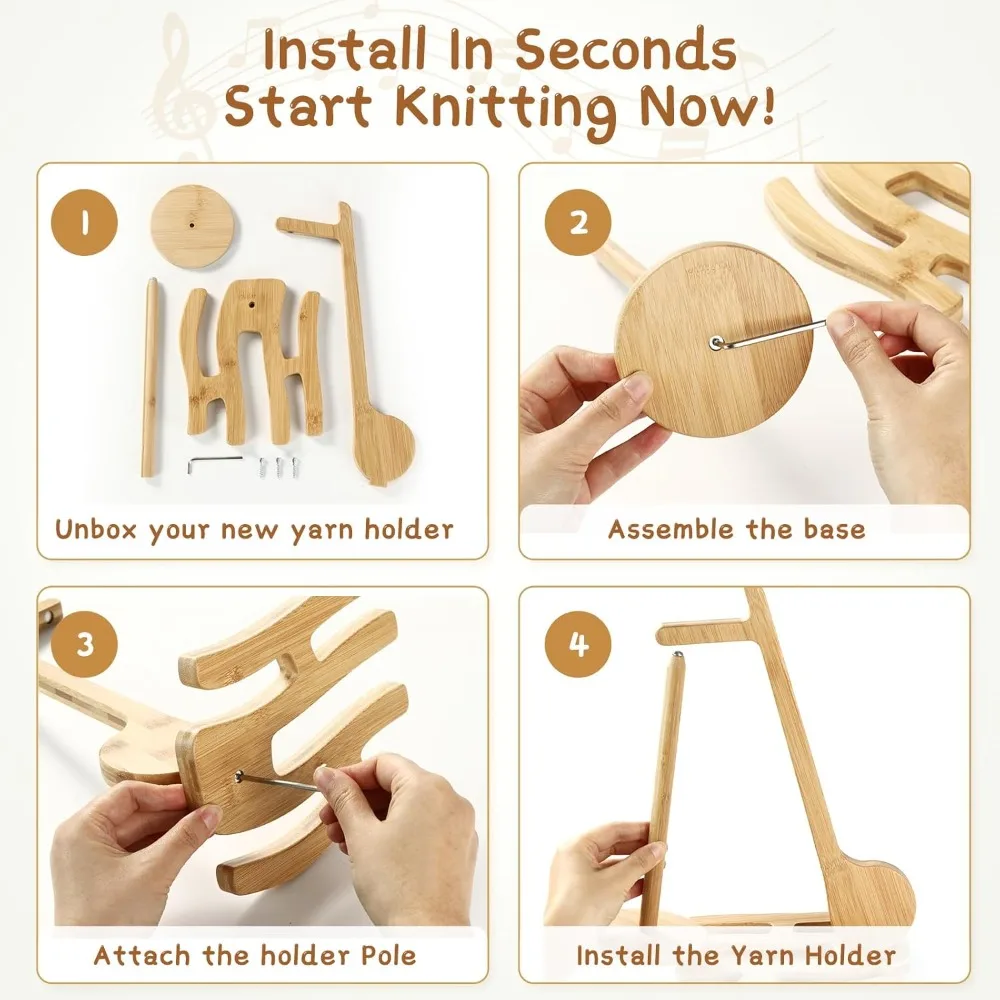 Install In Seconds
Start Knitting Now!

1

Unbox your new yarn holder

2

Assemble the base

3

Attach the holder Pole

4

Install the Yarn Holder