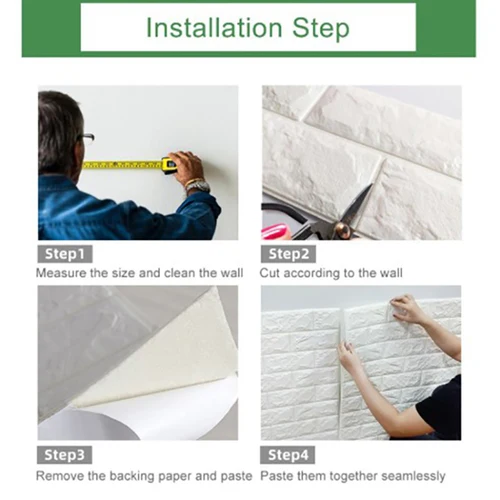 Installation Step

Step1
Measure the size and clean the wall

Step2
Cut according to the wall

Step3
Remove the backing paper and paste

Step4
Paste them together seamlessly