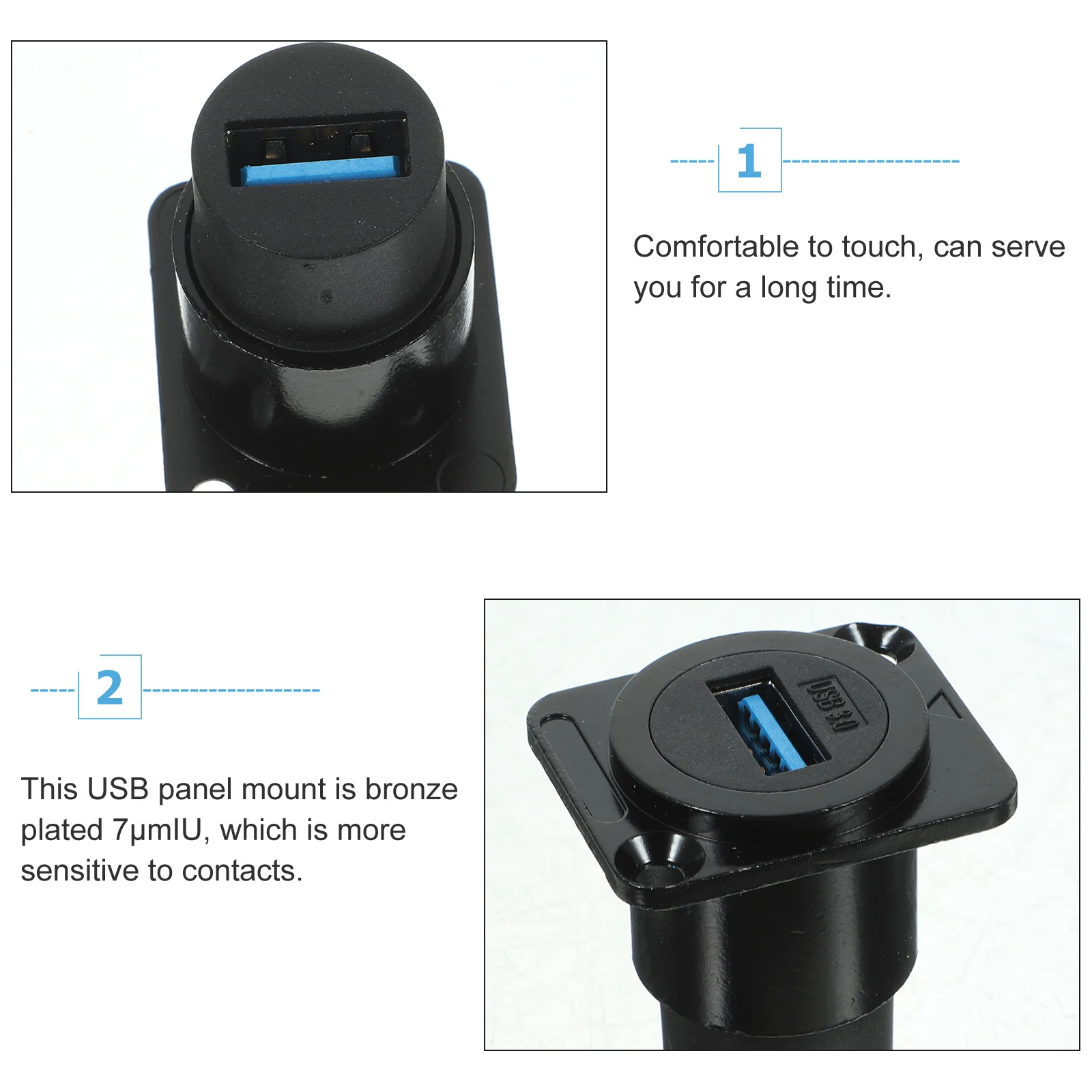 1

Comfortable to touch, can serve you for a long time.

2

This USB panel mount is bronze plated 7μmIU, which is more sensitive to contacts.

USB 3.0