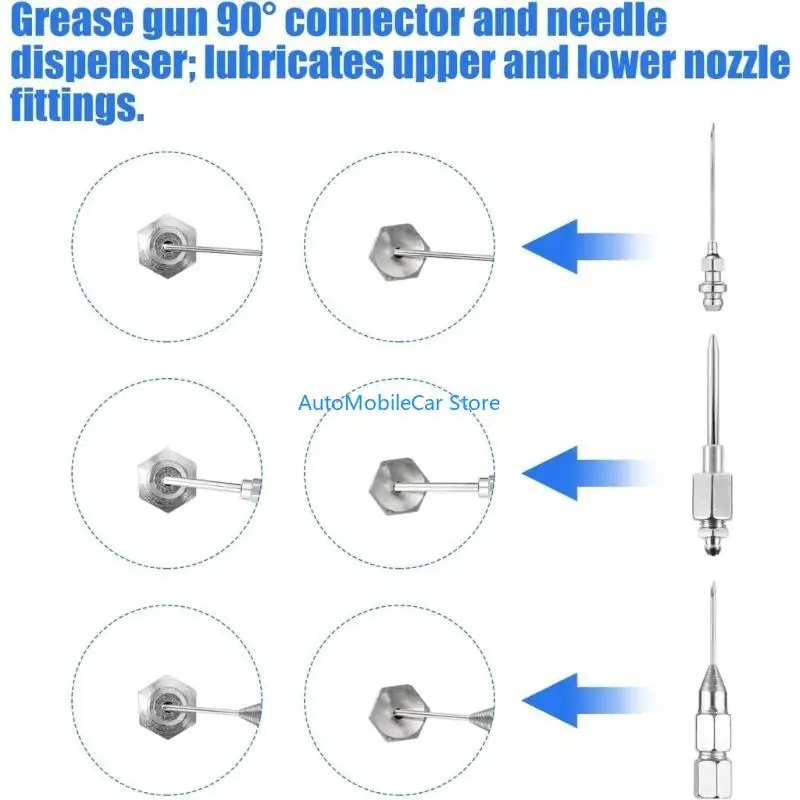 Grease gun 90° connector and needle dispenser; lubricates upper and lower nozzle fittings.

AutoMobileCar Store