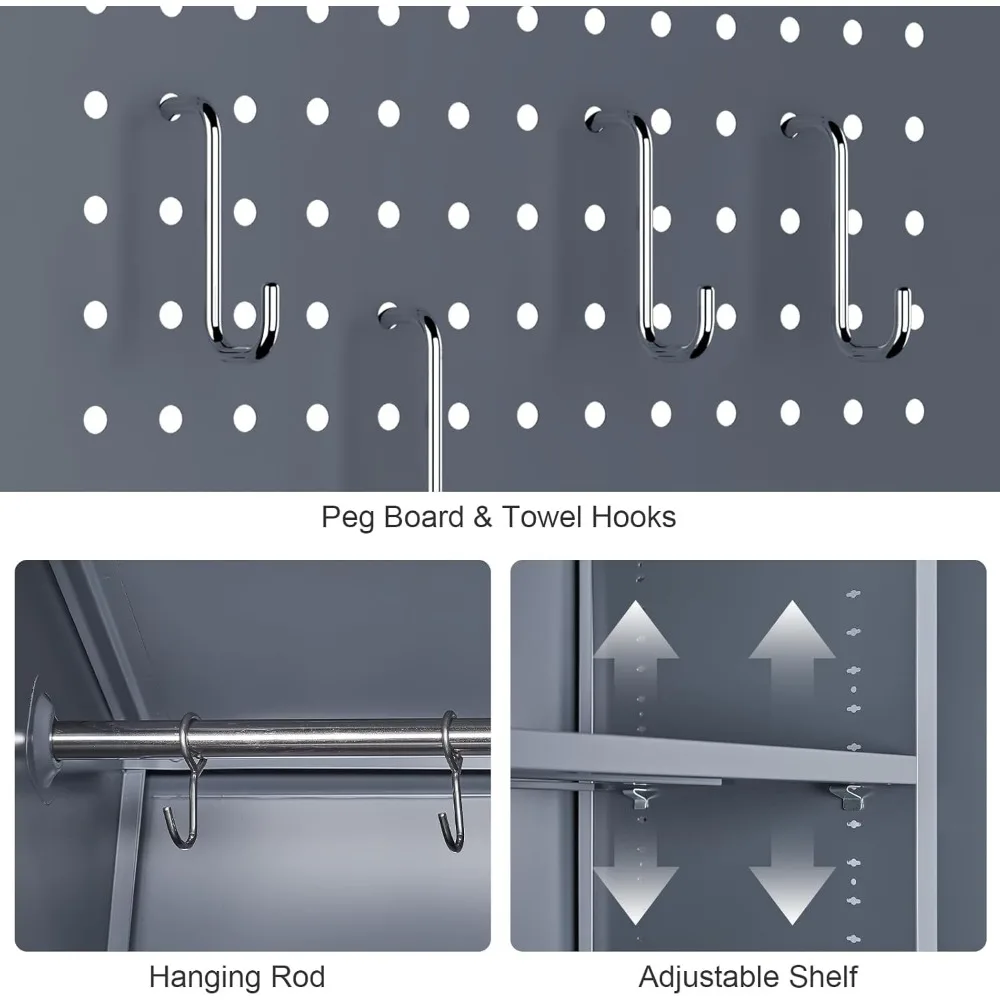 Peg Board & Towel Hooks

Hanging Rod

Adjustable Shelf