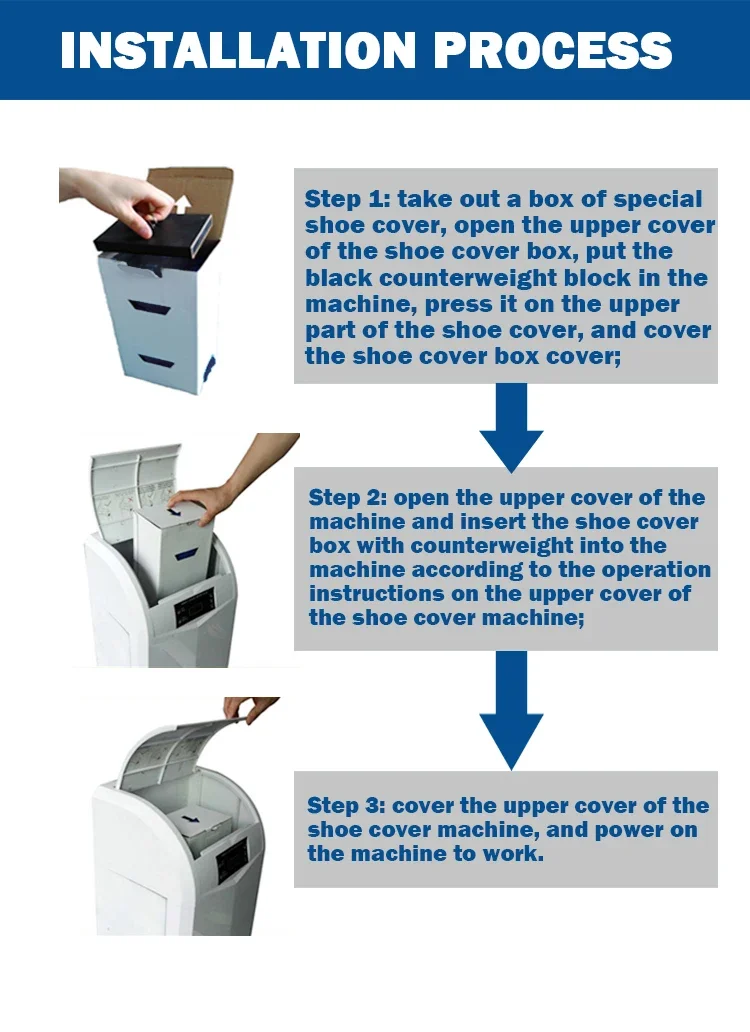 INSTALLATION PROCESS

Step 1: take out a box of special shoe cover, open the upper cover of the shoe cover box, put the black counterweight block in the machine, press it on the upper part of the shoe cover, and cover the shoe cover box cover;

Step 2: open the upper cover of the machine and insert the shoe cover box with counterweight into the machine according to the operation instructions on the upper cover of the shoe cover machine;

Step 3: cover the upper cover of the shoe cover machine, and power on the machine to work.