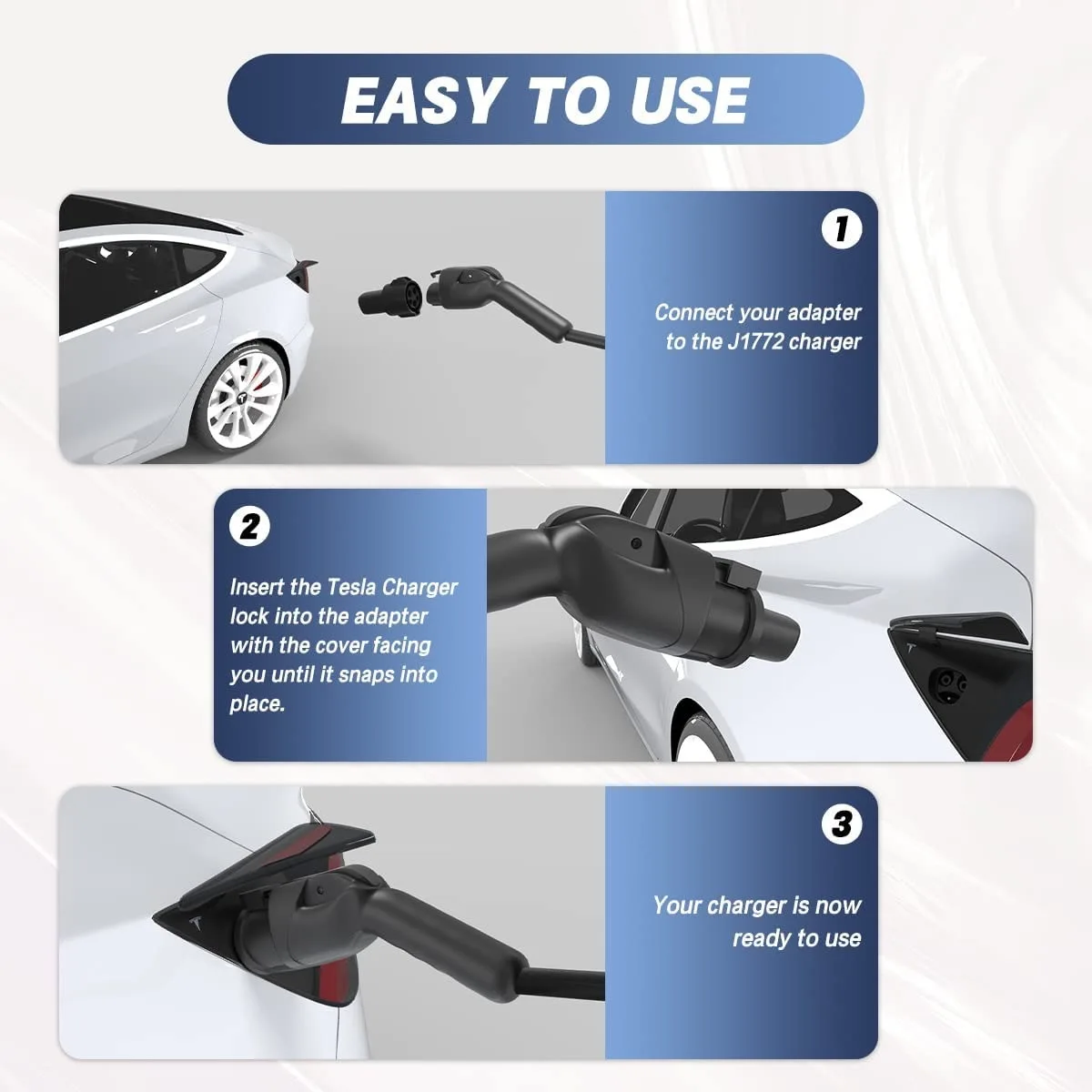 EASY TO USE

1

Connect your adapter to the J1772 charger

2

Insert the Tesla Charger lock into the adapter with the cover facing you until it snaps into place.

3

Your charger is now ready to use