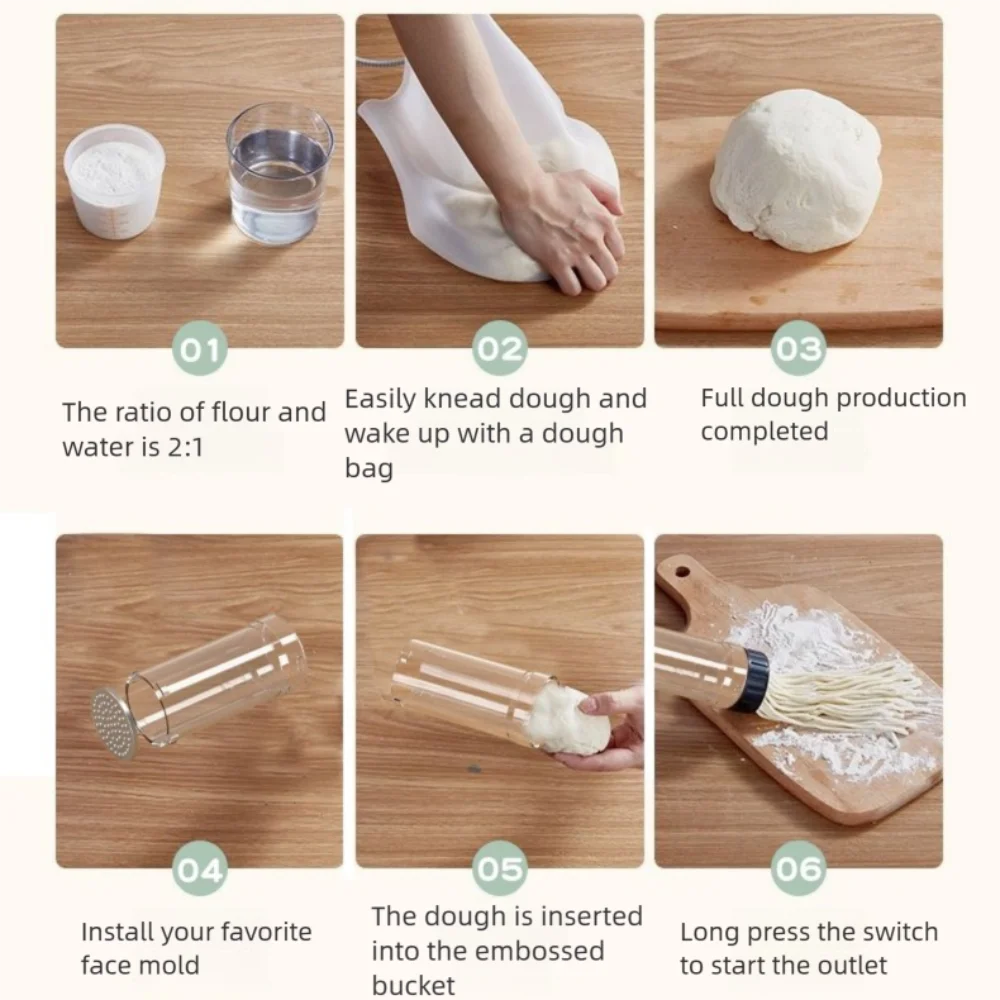 01

The ratio of flour and water is 2:1

02

Easily knead dough and wake up with a dough bag

03

Full dough production completed

04

Install your favorite face mold

05

The dough is inserted into the embossed bucket

06

Long press the switch to start the outlet