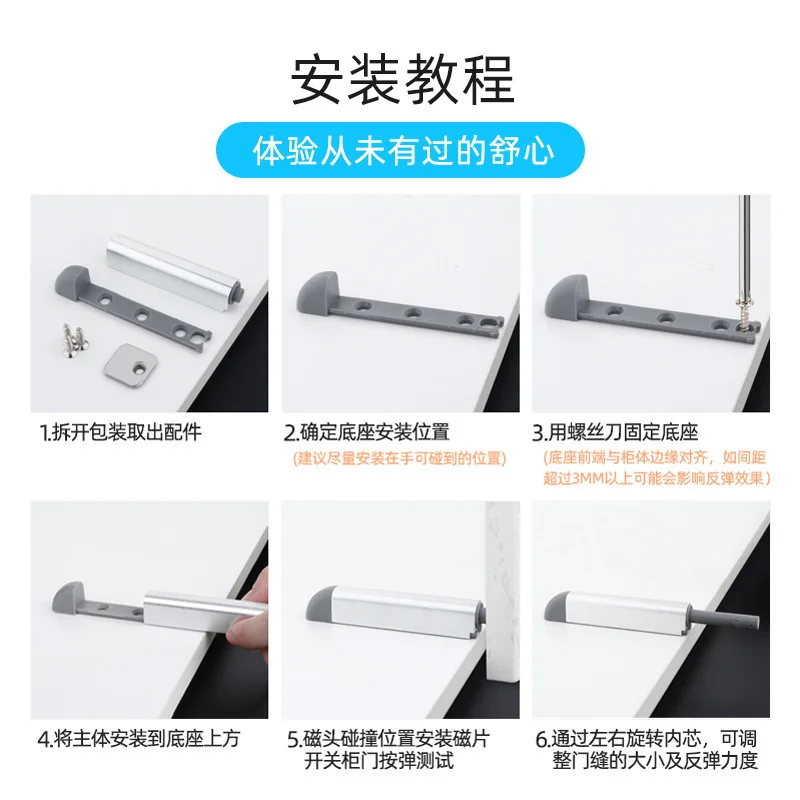 安装教程

体验从未有过的舒心

1.拆开包装取出配件

2.确定底座安装位置
（建议尽量安装在手可碰到的位置）

3.用螺丝刀固定底座
（底座前端与柜体边缘对齐，如间距超过3MM以上可能会影响反弹效果）

4.将主体安装到底座上方

5.磁头碰撞位置安装磁片开关柜门按弹测试

6.通过左右旋转内芯，可调整门缝的大小及反弹力度