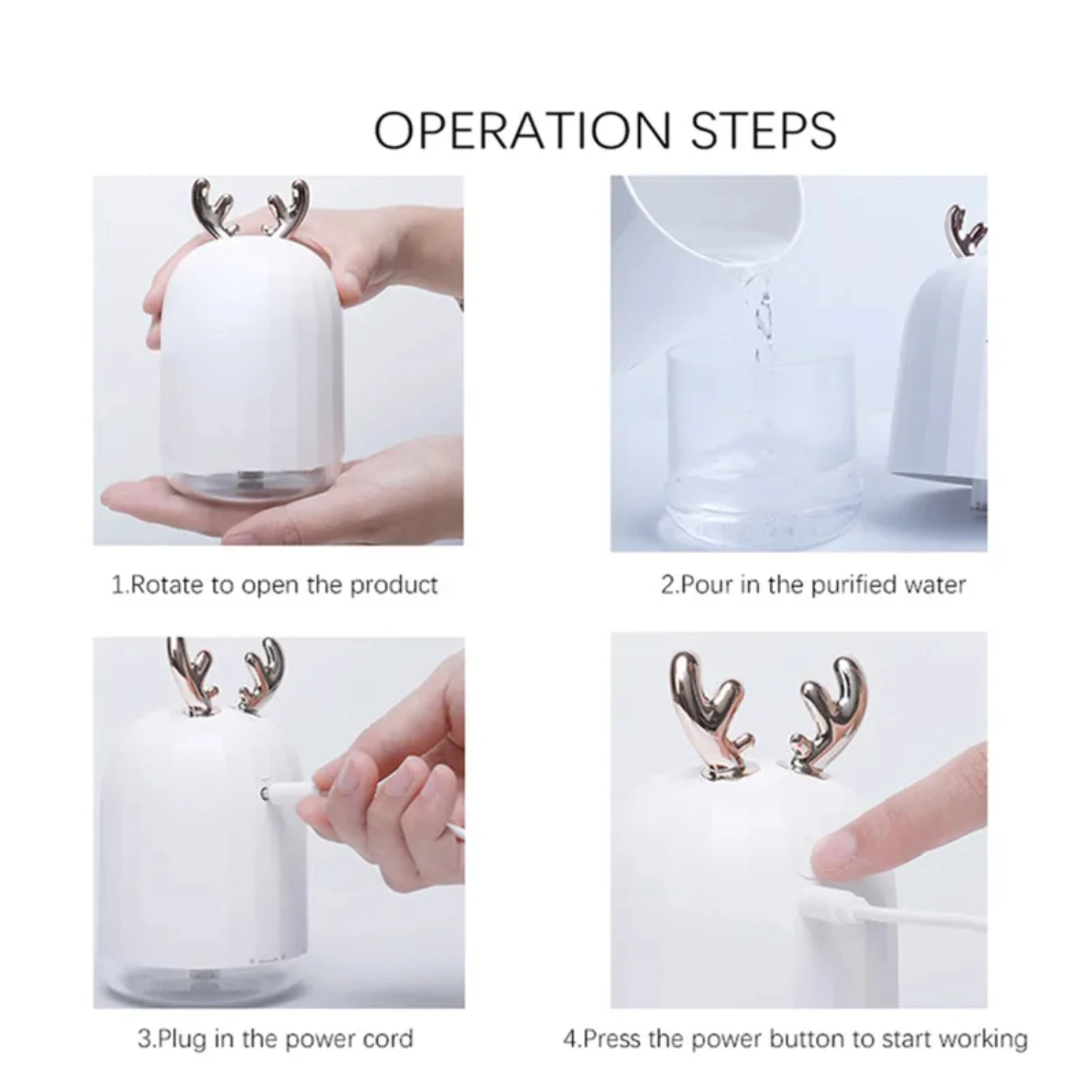 OPERATION STEPS

1.Rotate to open the product

2.Pour in the purified water

3.Plug in the power cord

4.Press the power button to start working