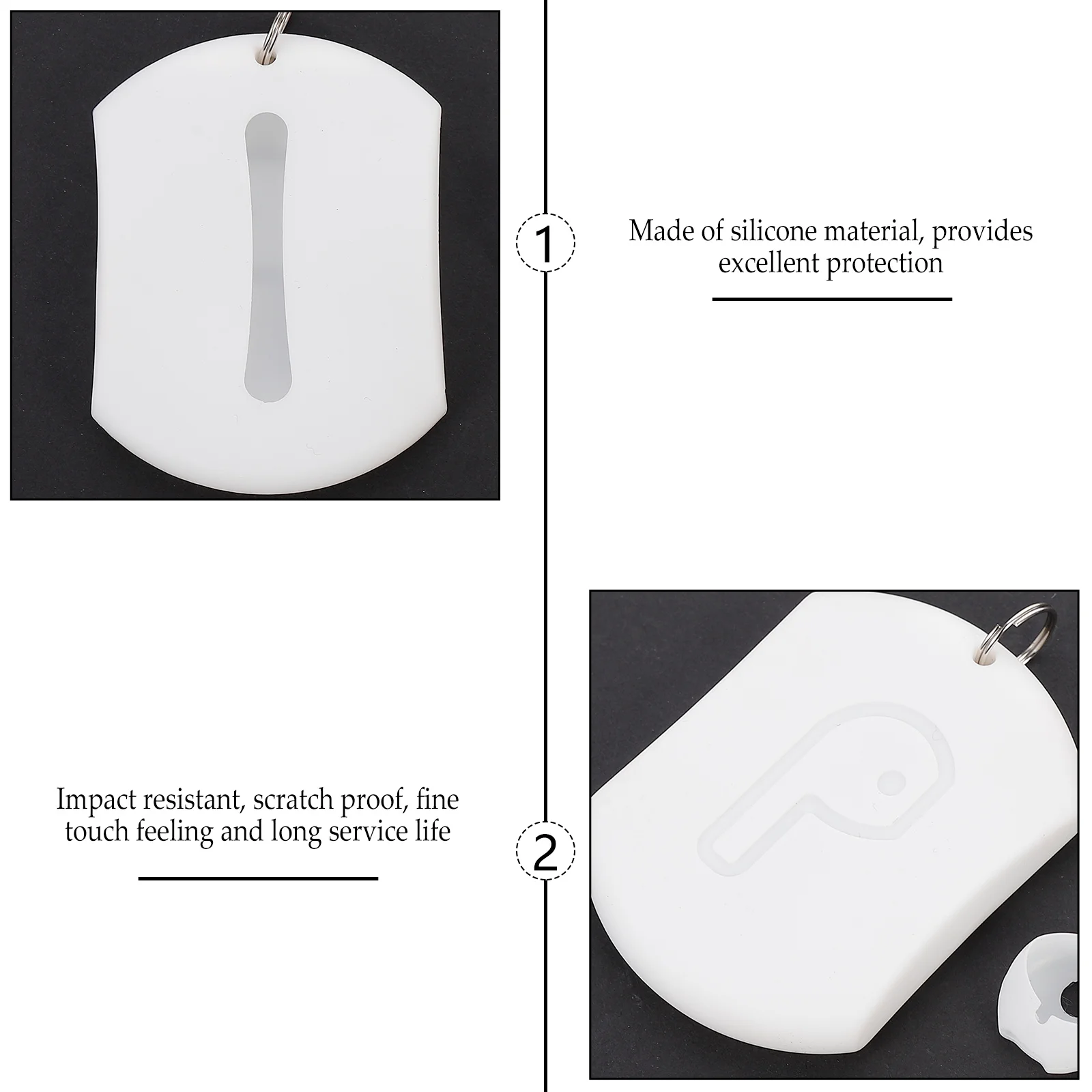 1

Made of silicone material, provides excellent protection

Impact resistant, scratch proof, fine touch feeling and long service life

2