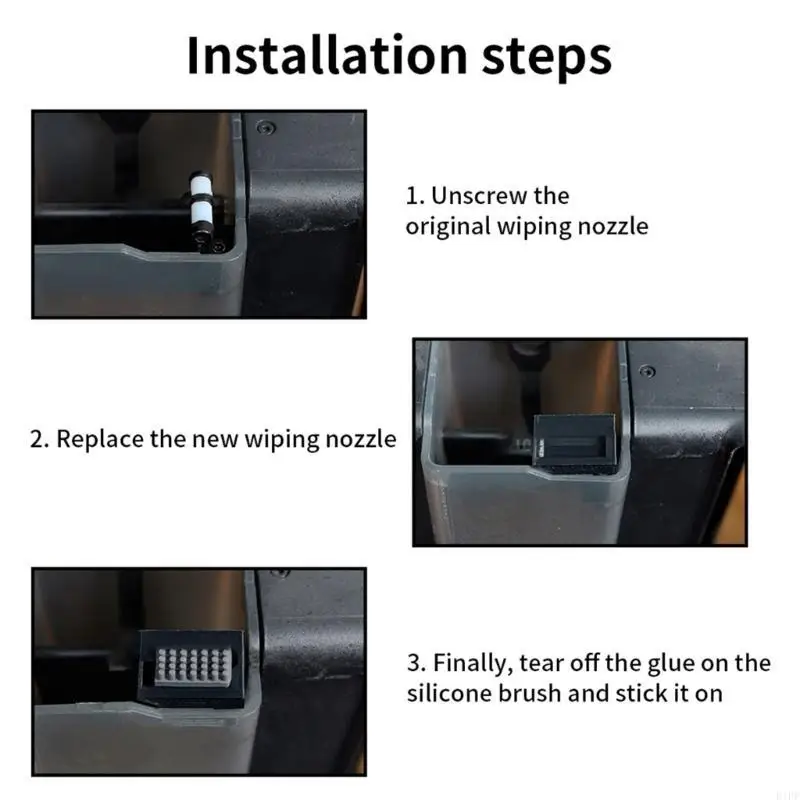 Installation steps

1. Unscrew the original wiping nozzle

2. Replace the new wiping nozzle

3. Finally, tear off the glue on the silicone brush and stick it on